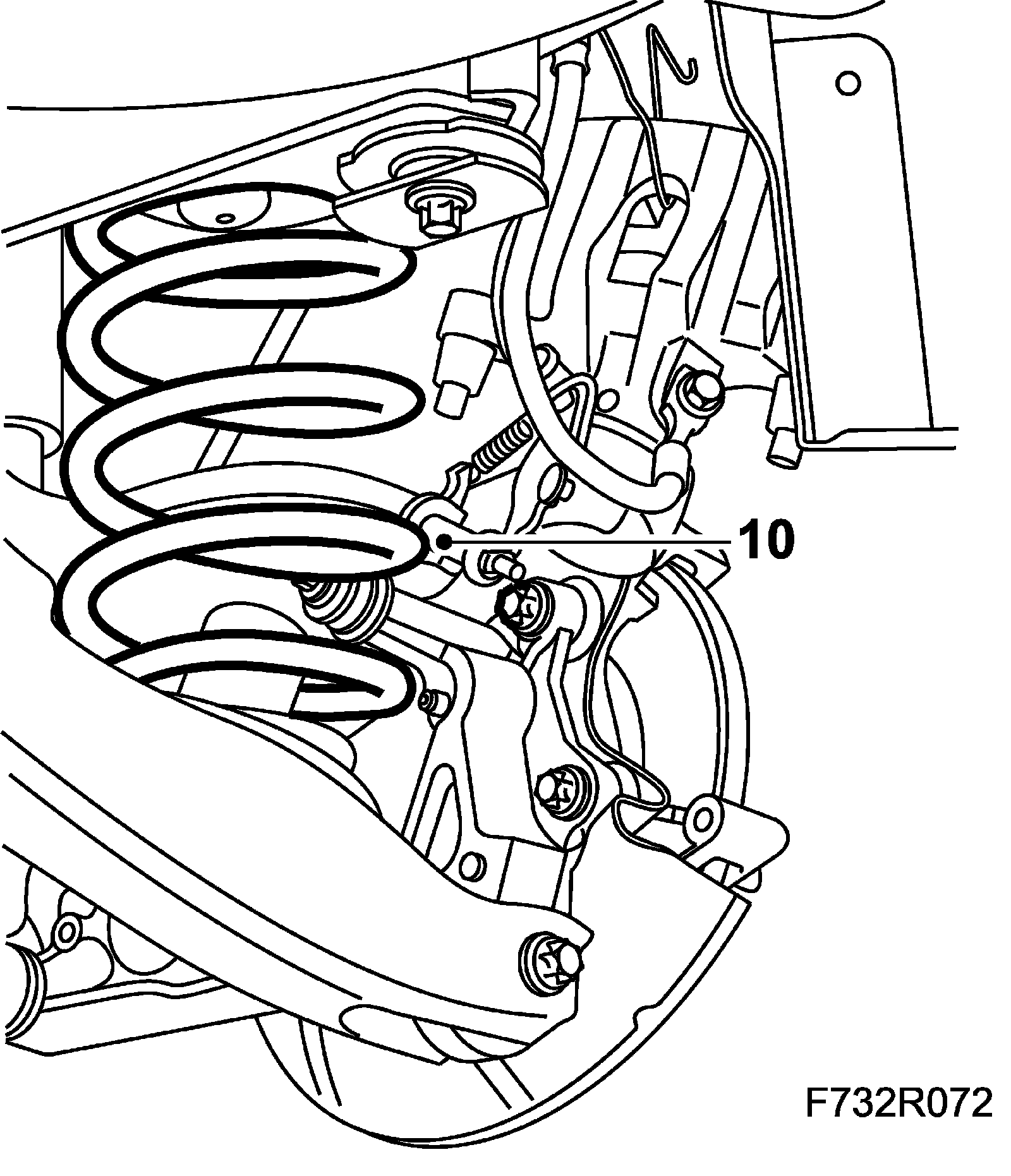 10

F732R072