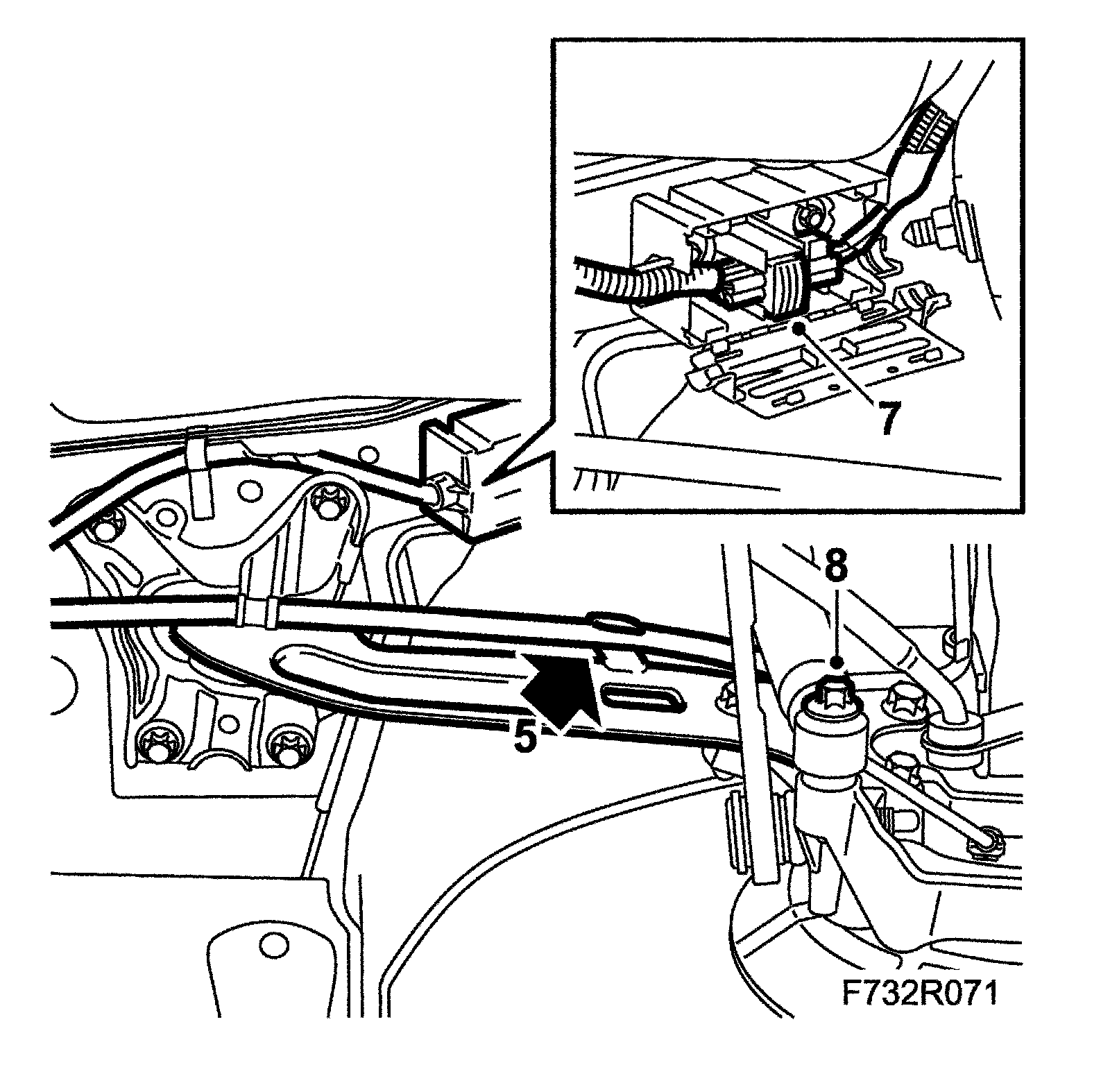 7

8

5

F732R071