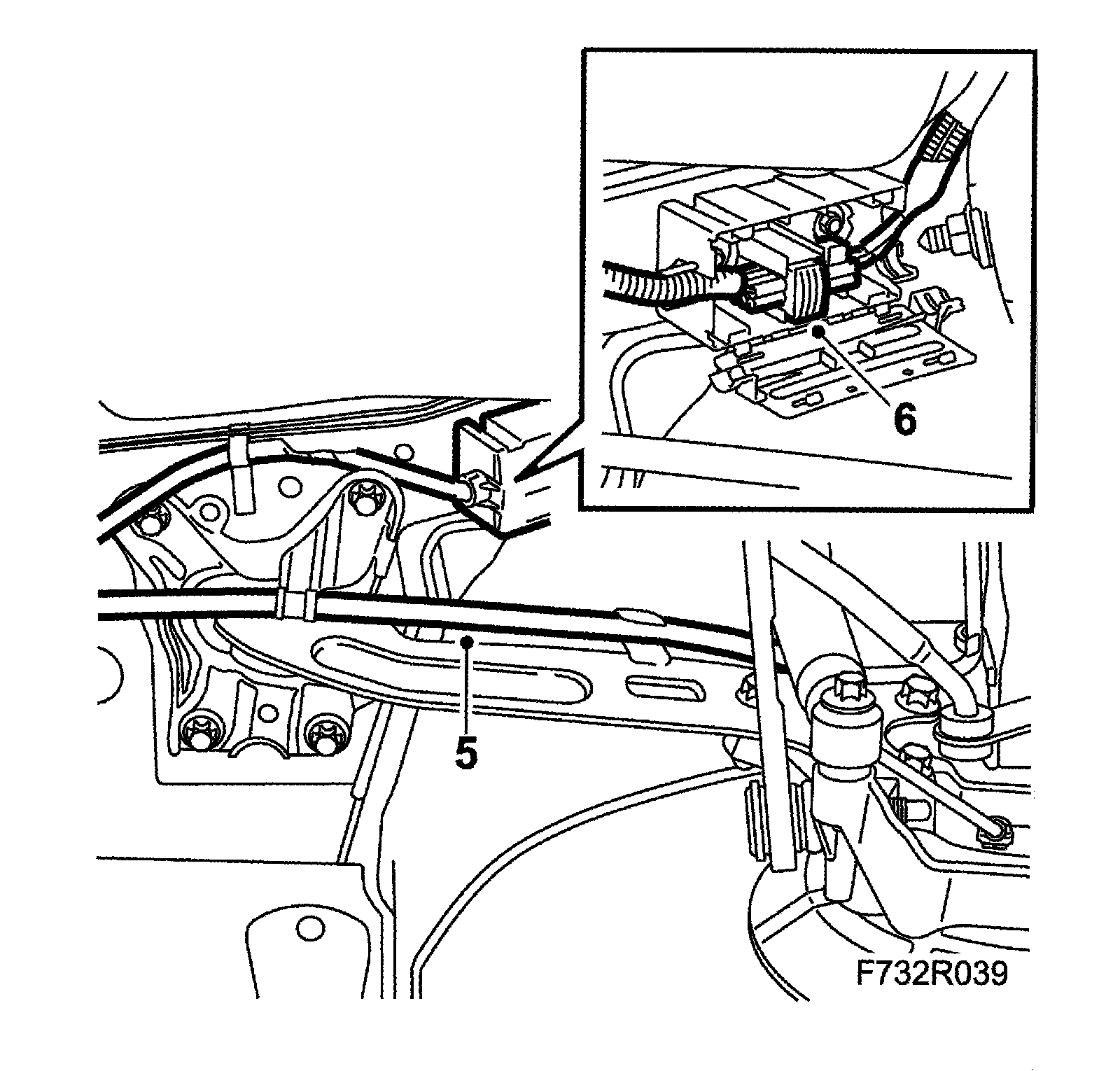 6
5
F732R039