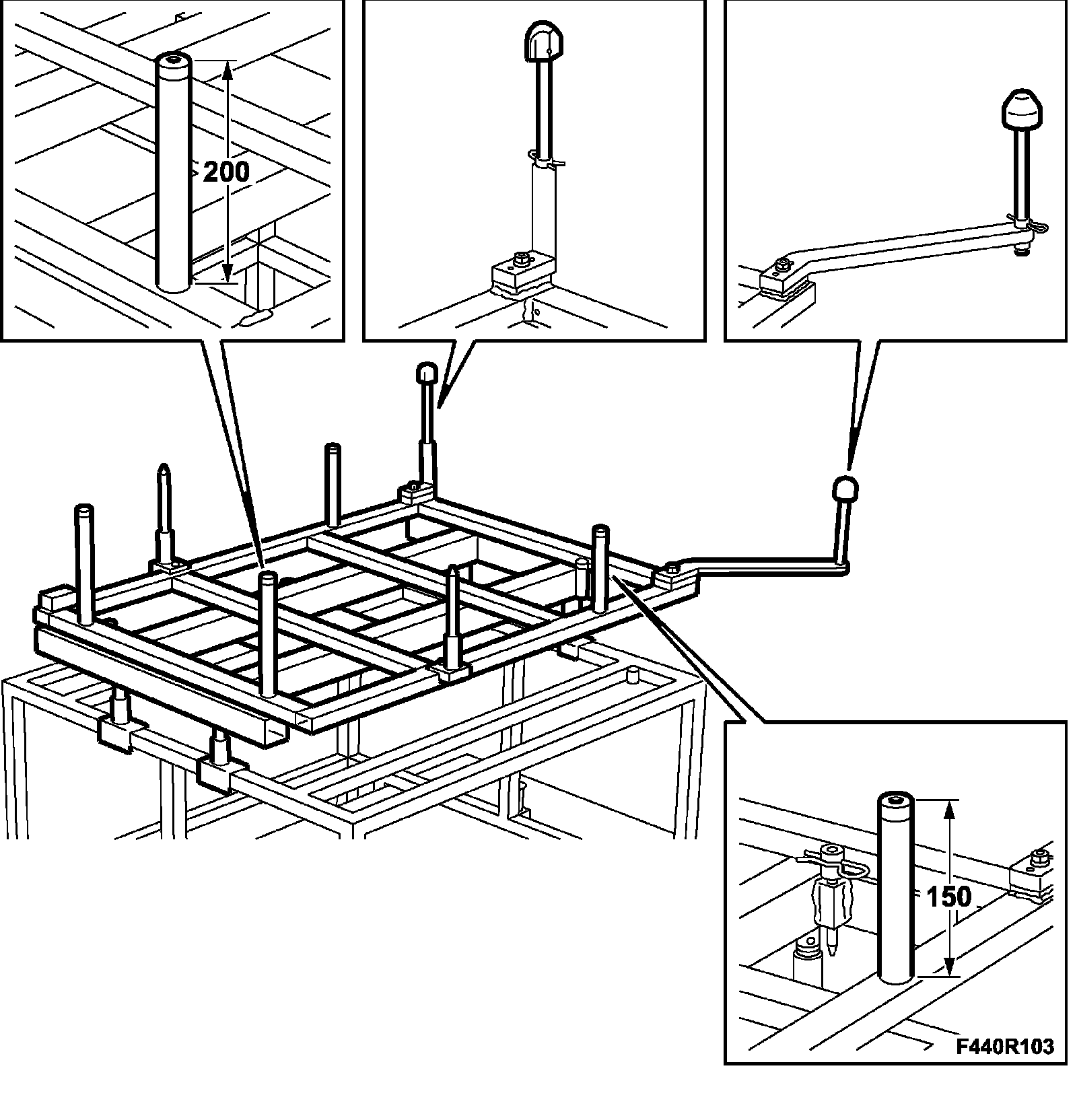 200

150

F440R103