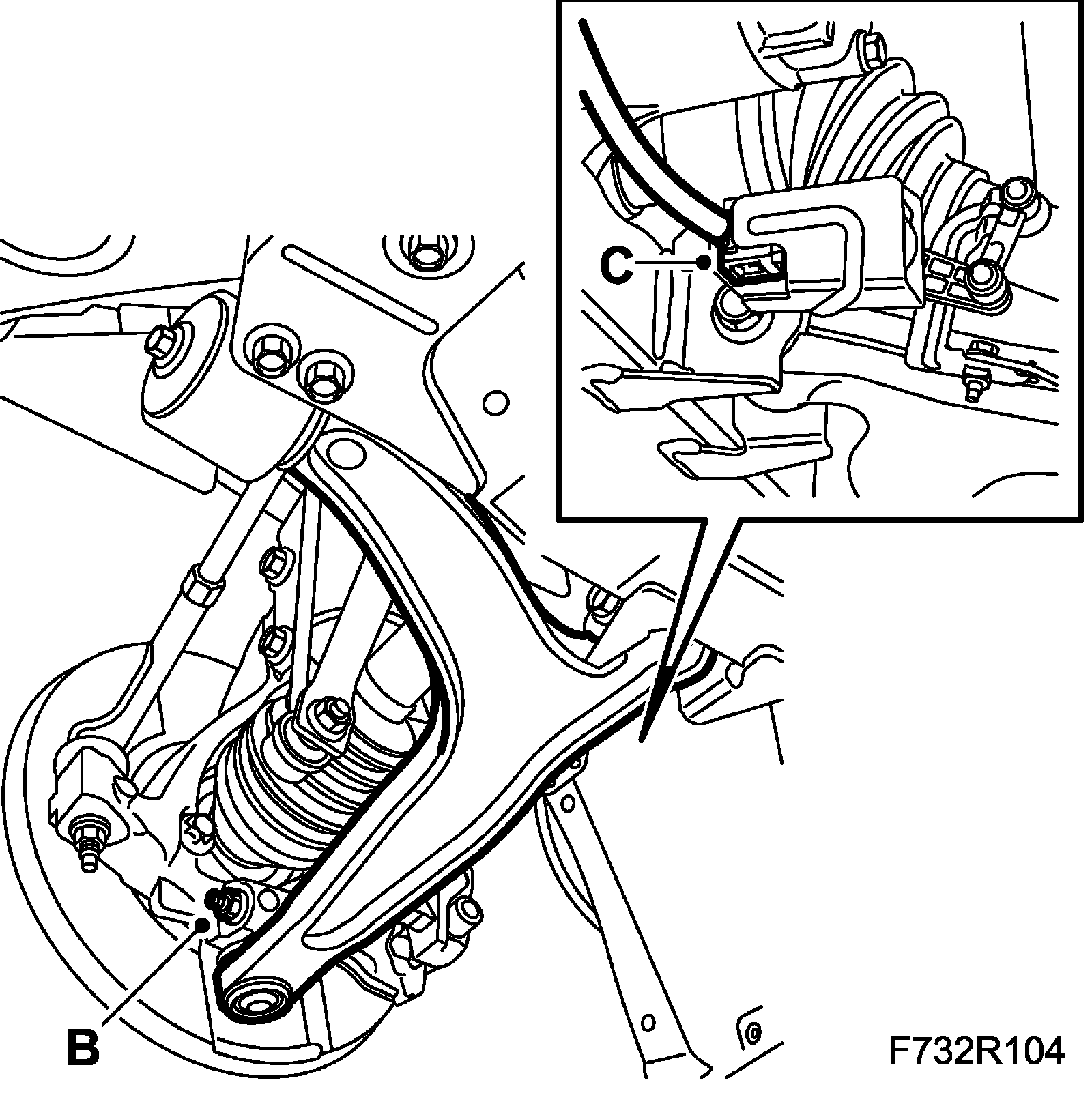 C
B
F732R104