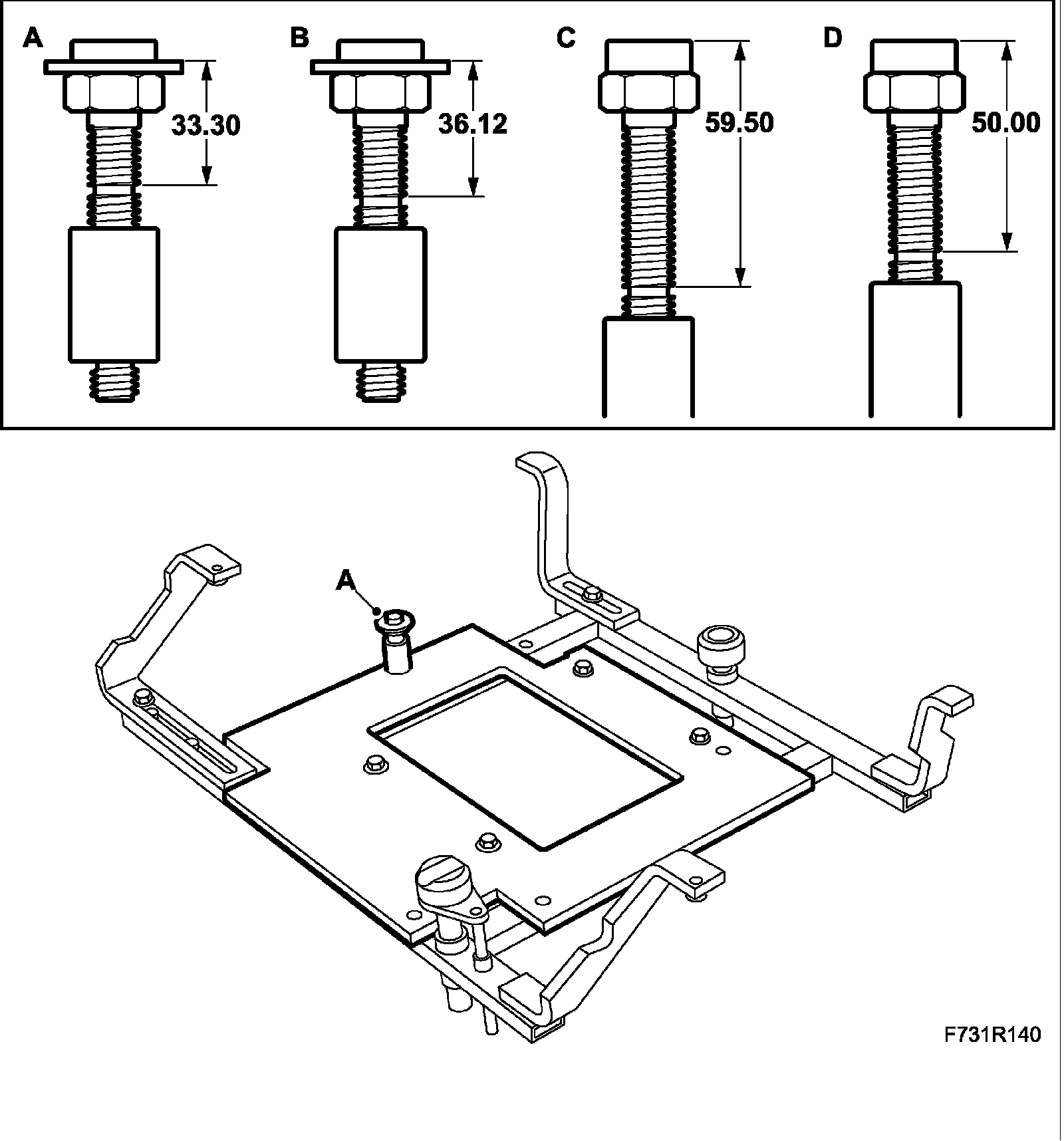 A
33.30

B
36.12

C
59.50

D
50.00

A

F731R140