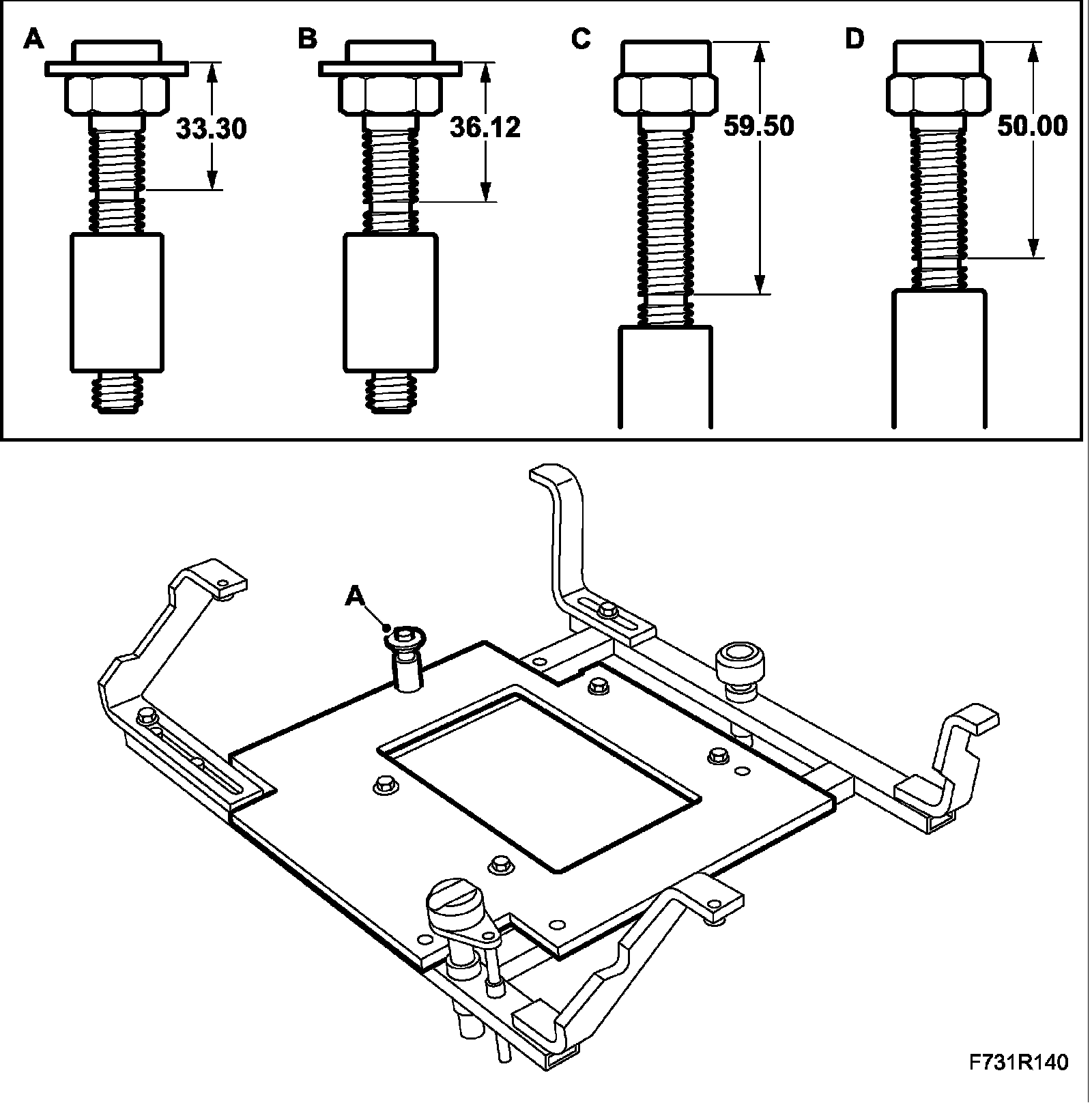 A 33.30

B 36.12

C 59.50

D 50.00

A

F731R140