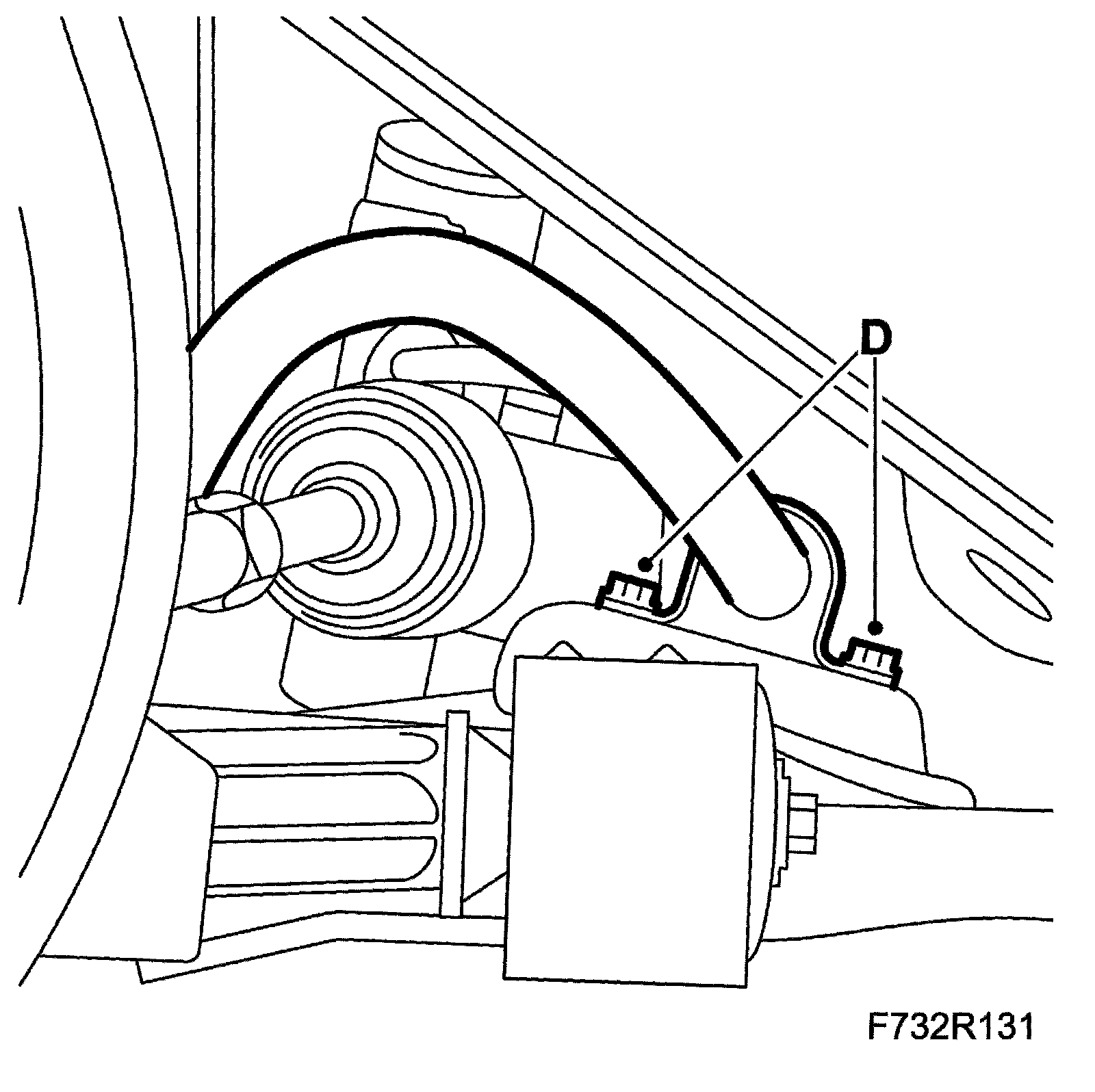 D

F732R131