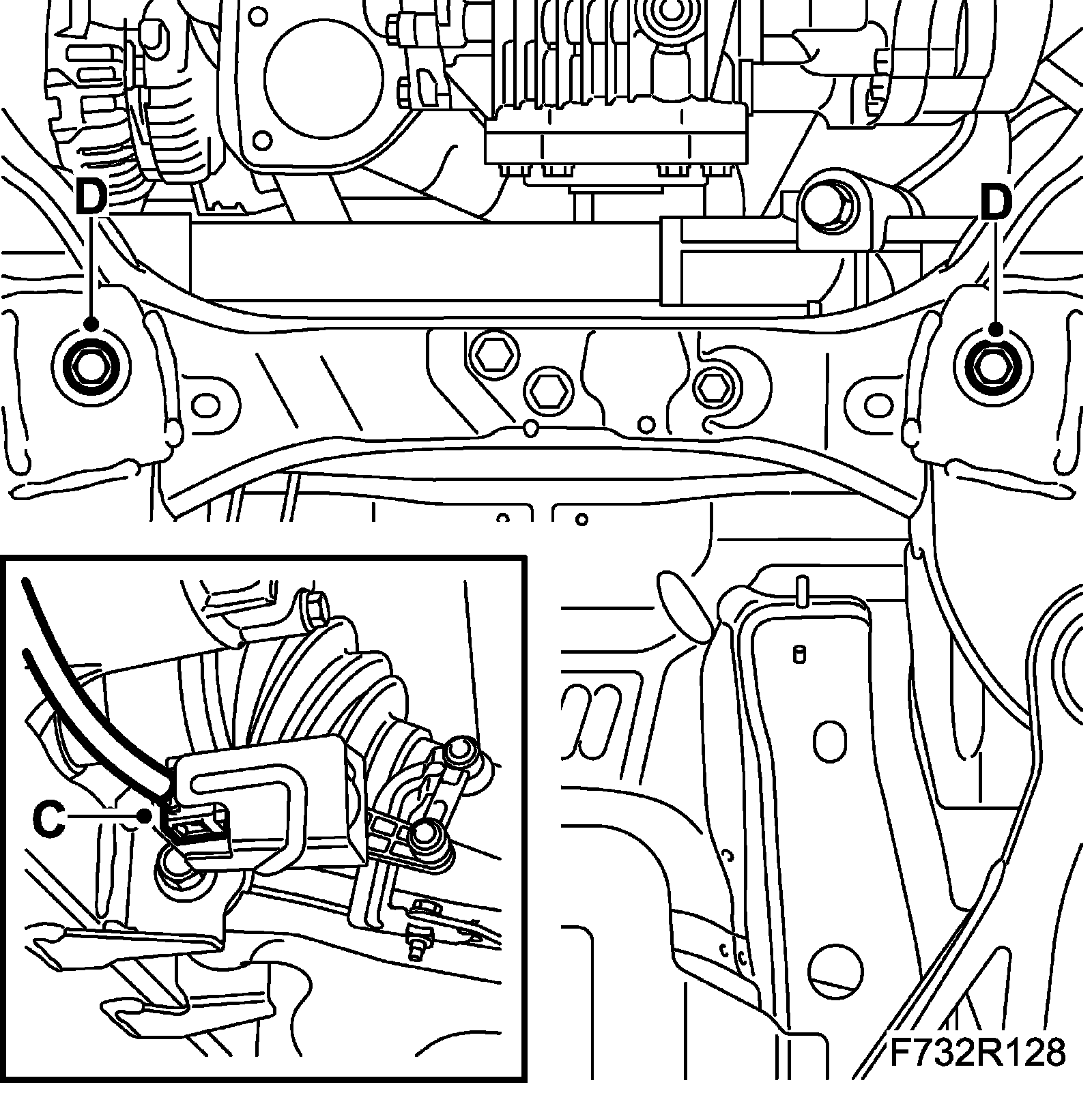 D
D
C
F732R128