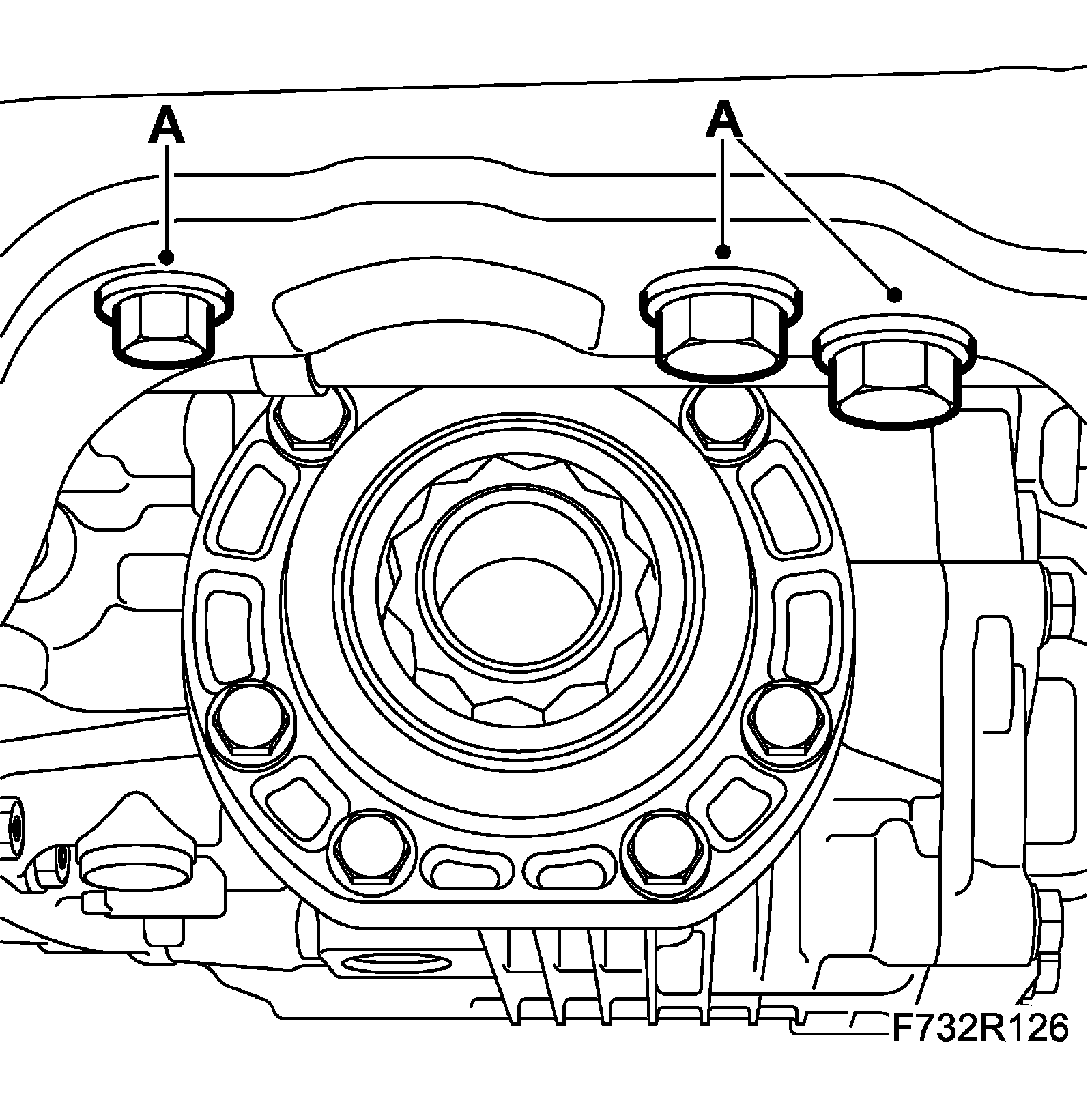 A
A
F732R126