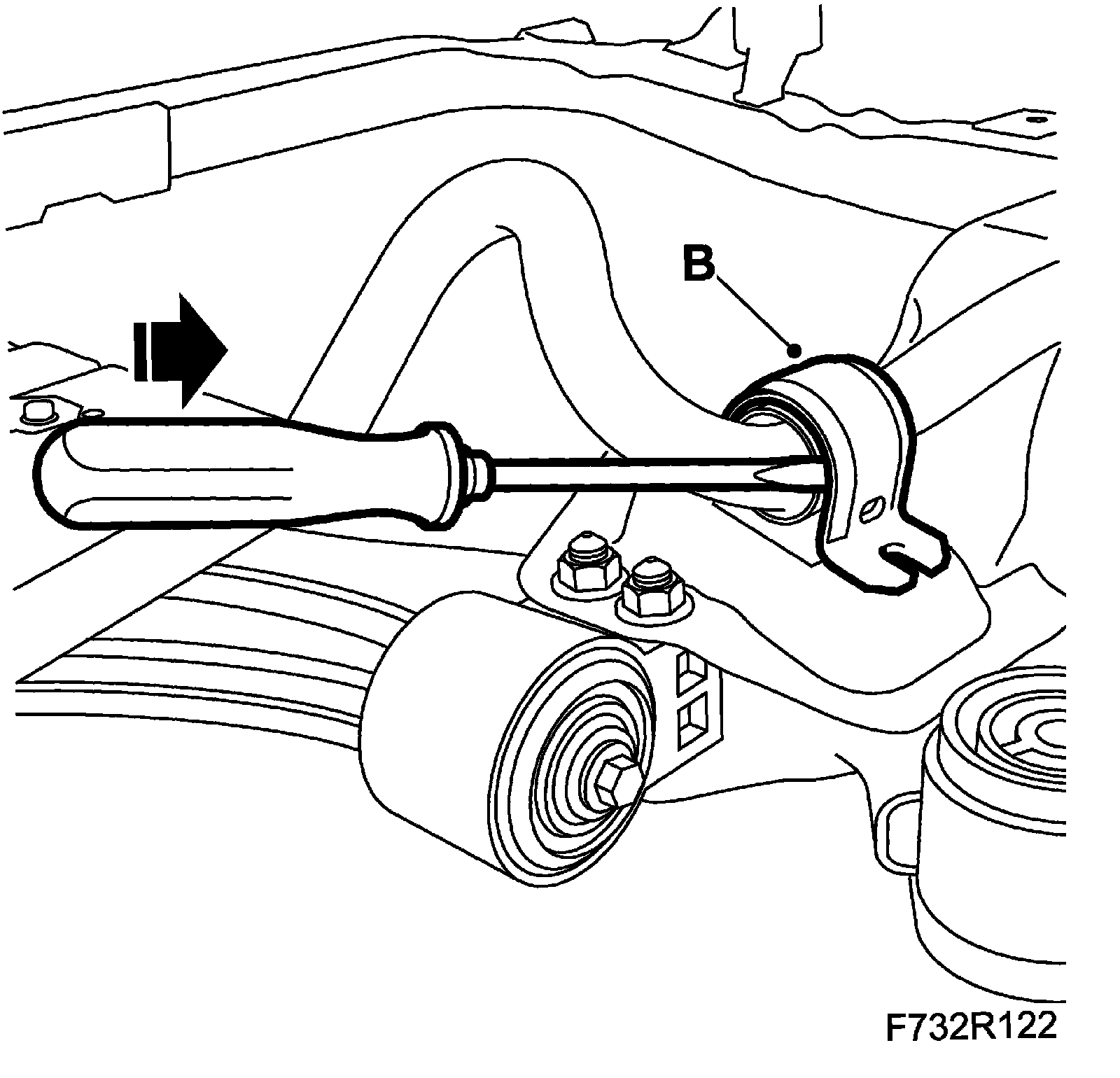 B

F732R122