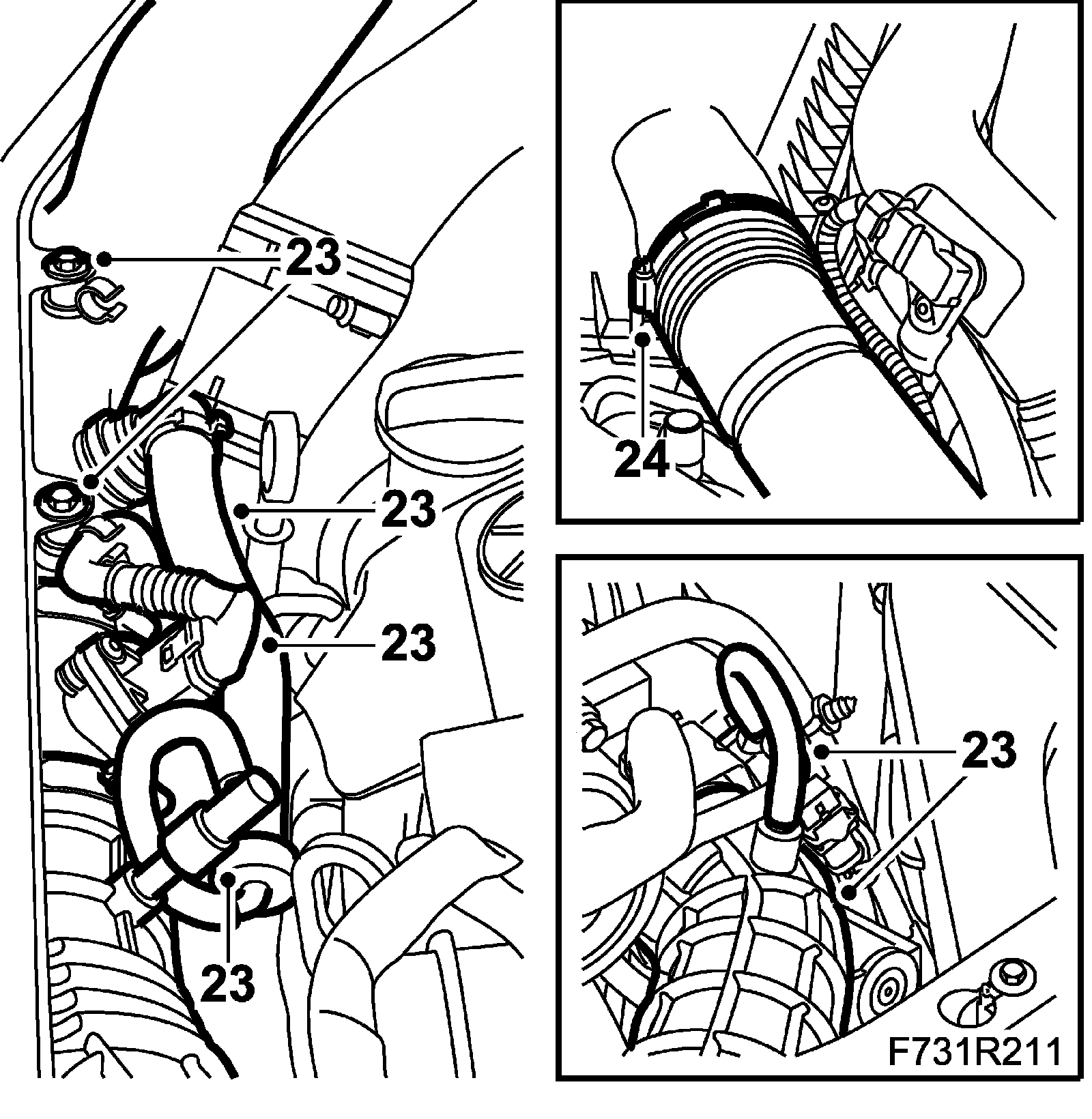 23
23
23
23
24
23
F731R211