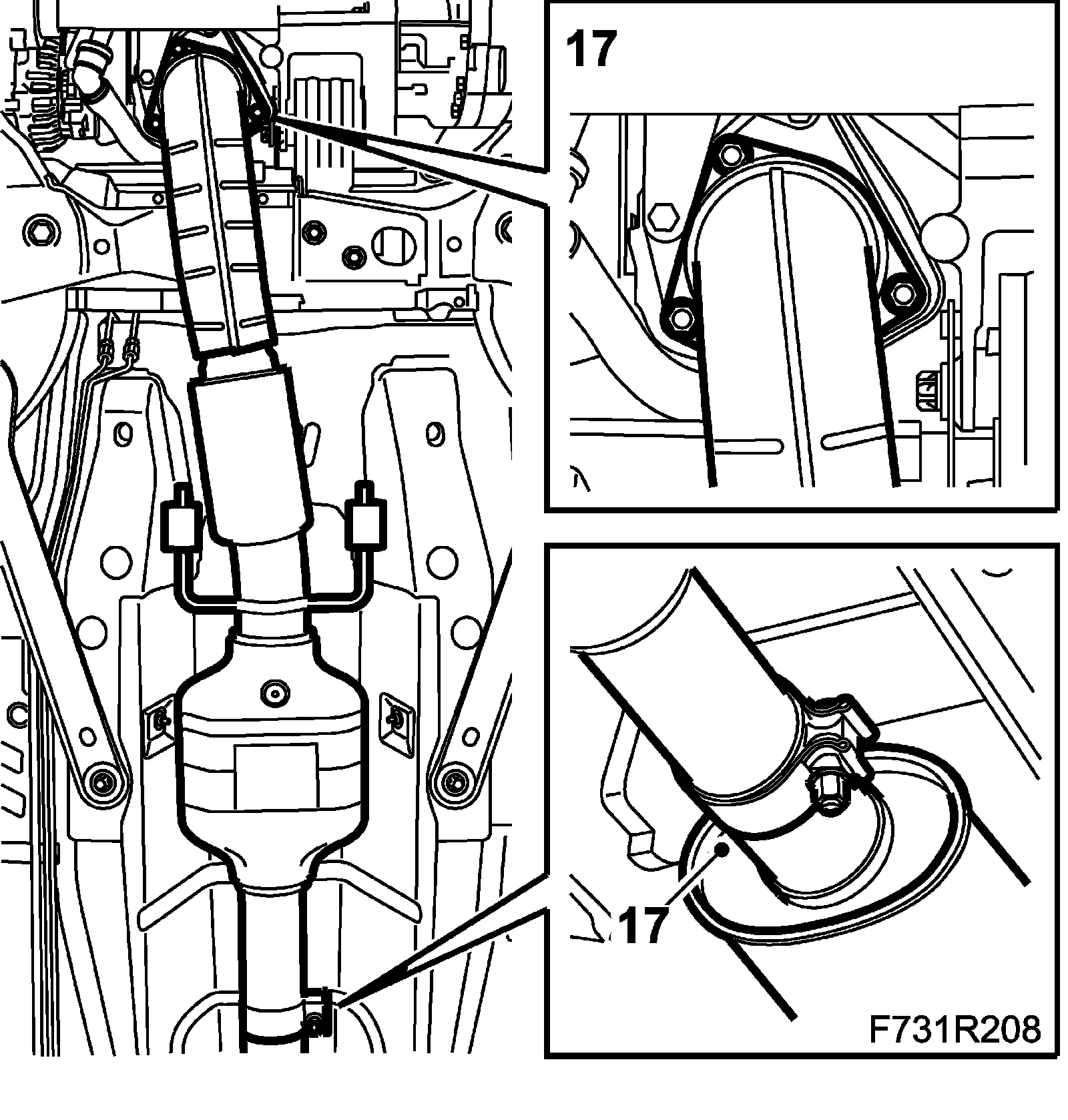 17

17

F731R208