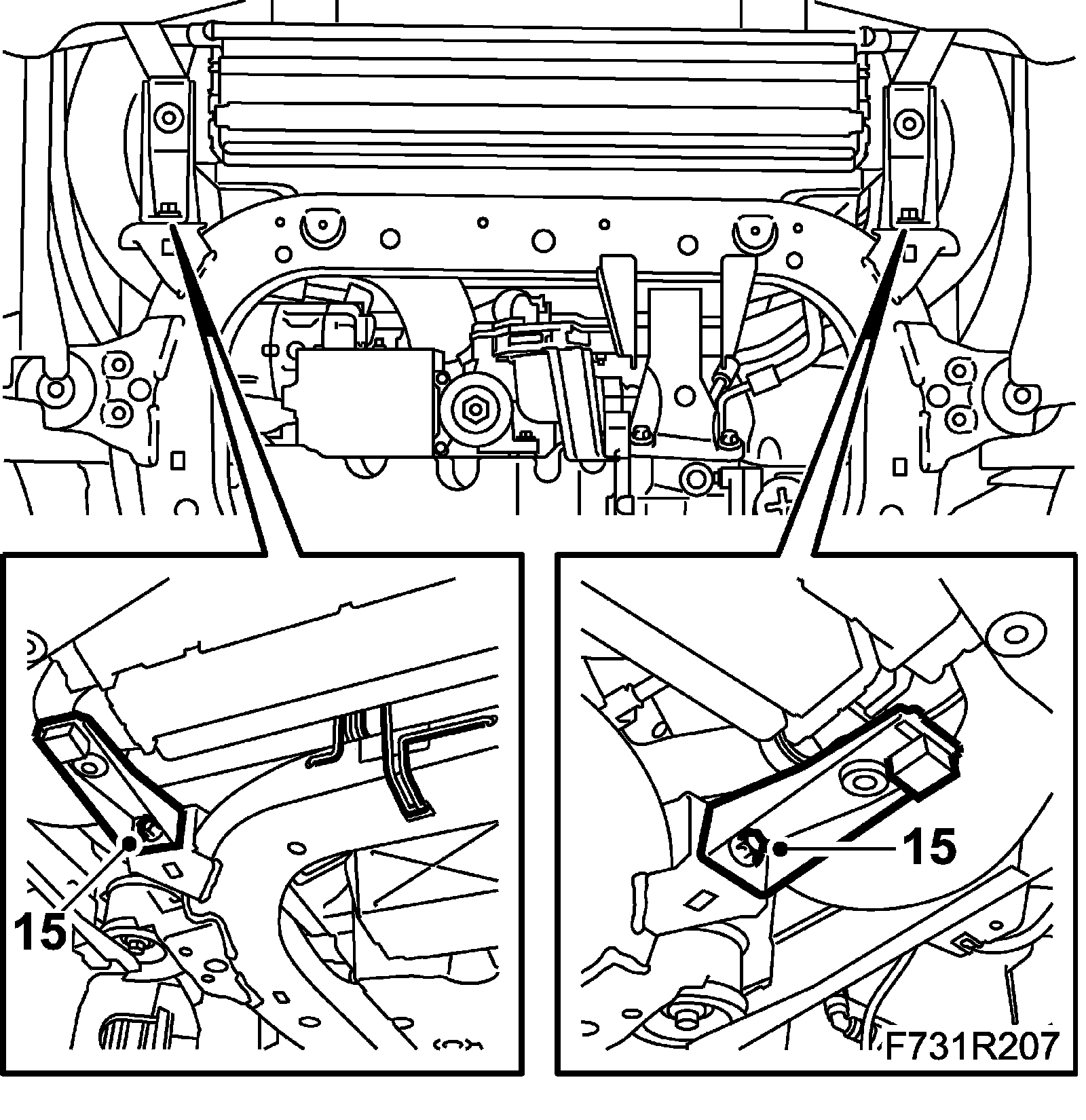 15

15

F731R207