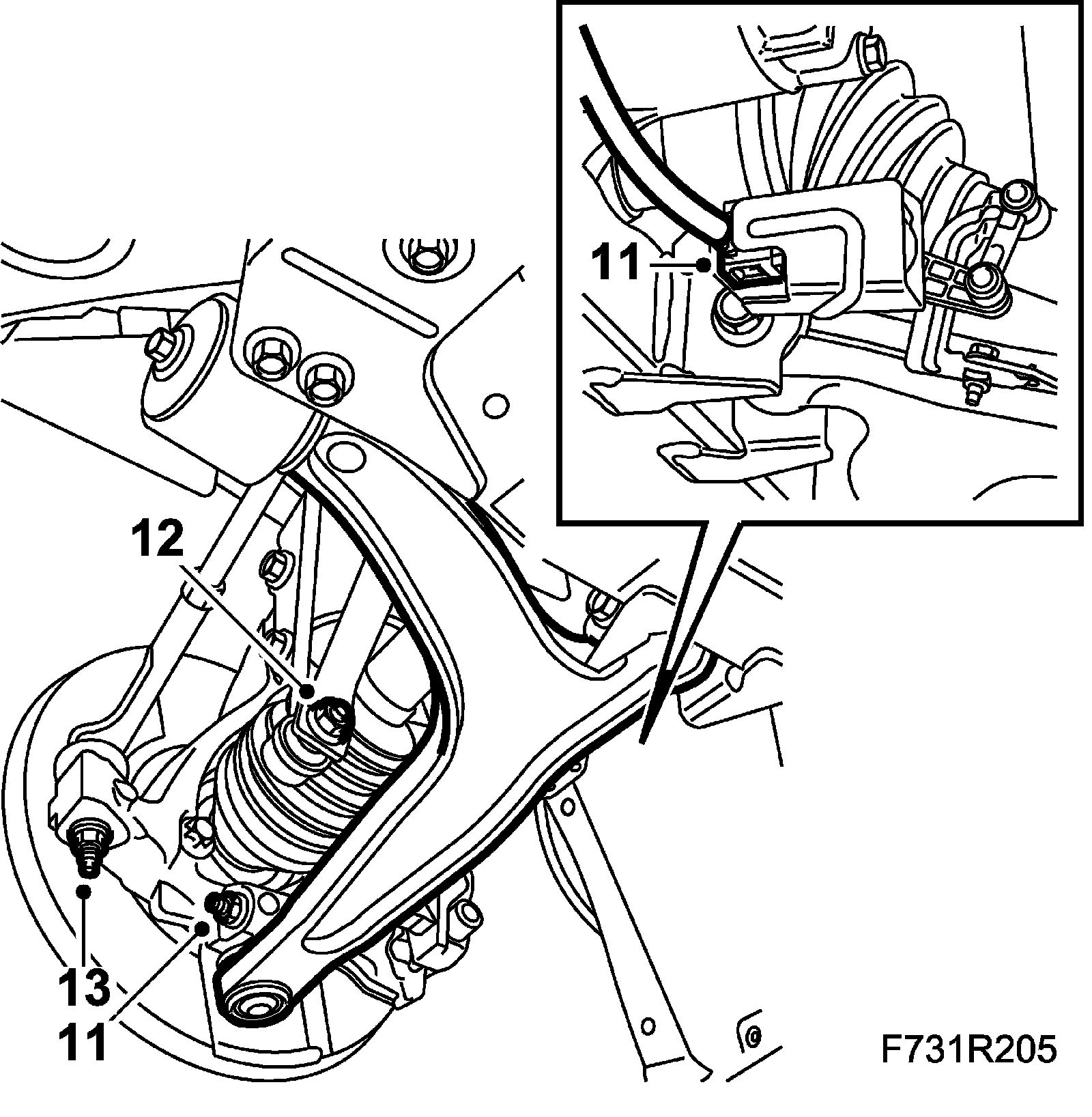 11

12

13

11

F731R205