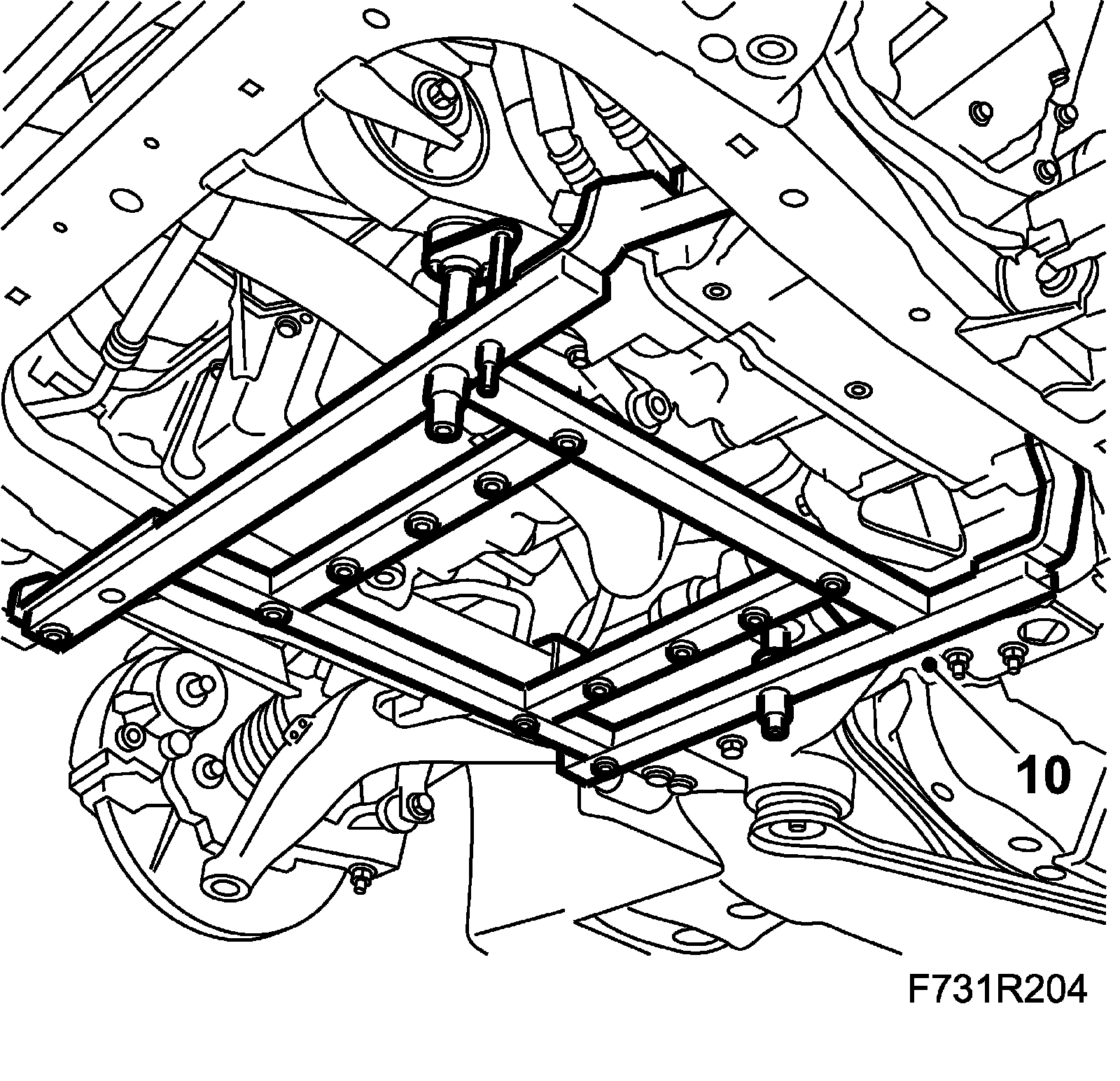 10

F731R204