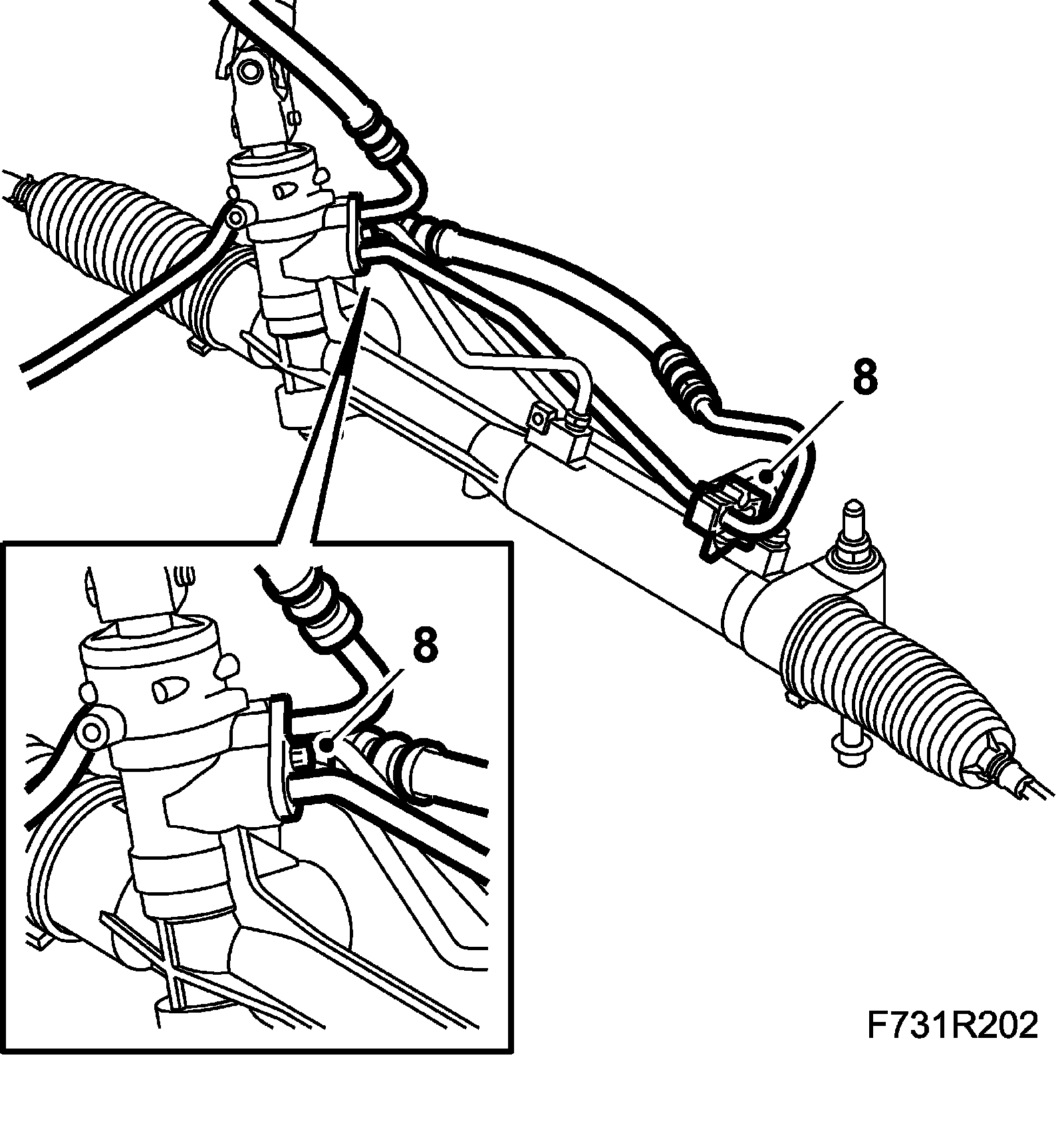 8

8

F731R202