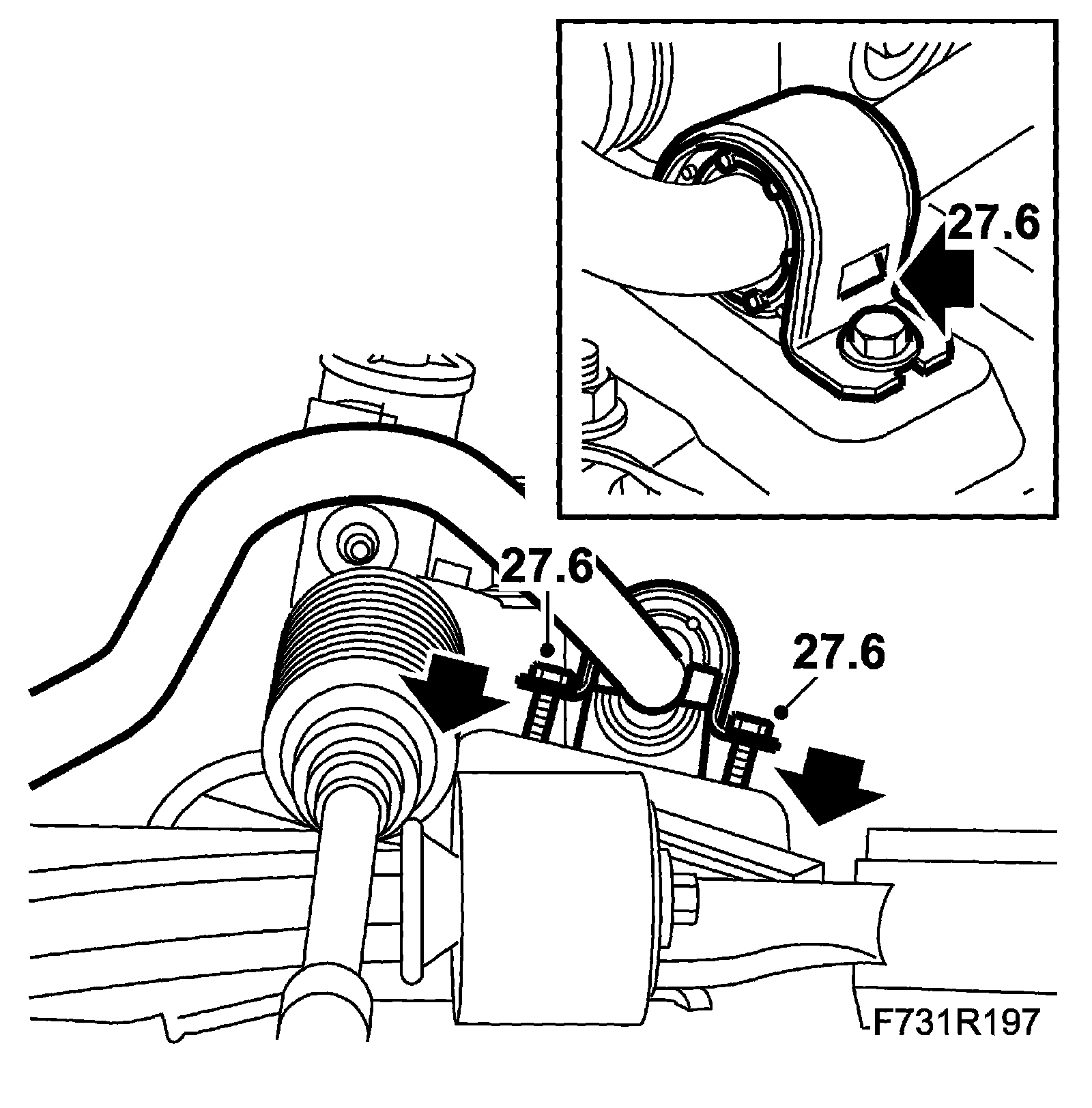 27.6

27.6

27.6

F731R197