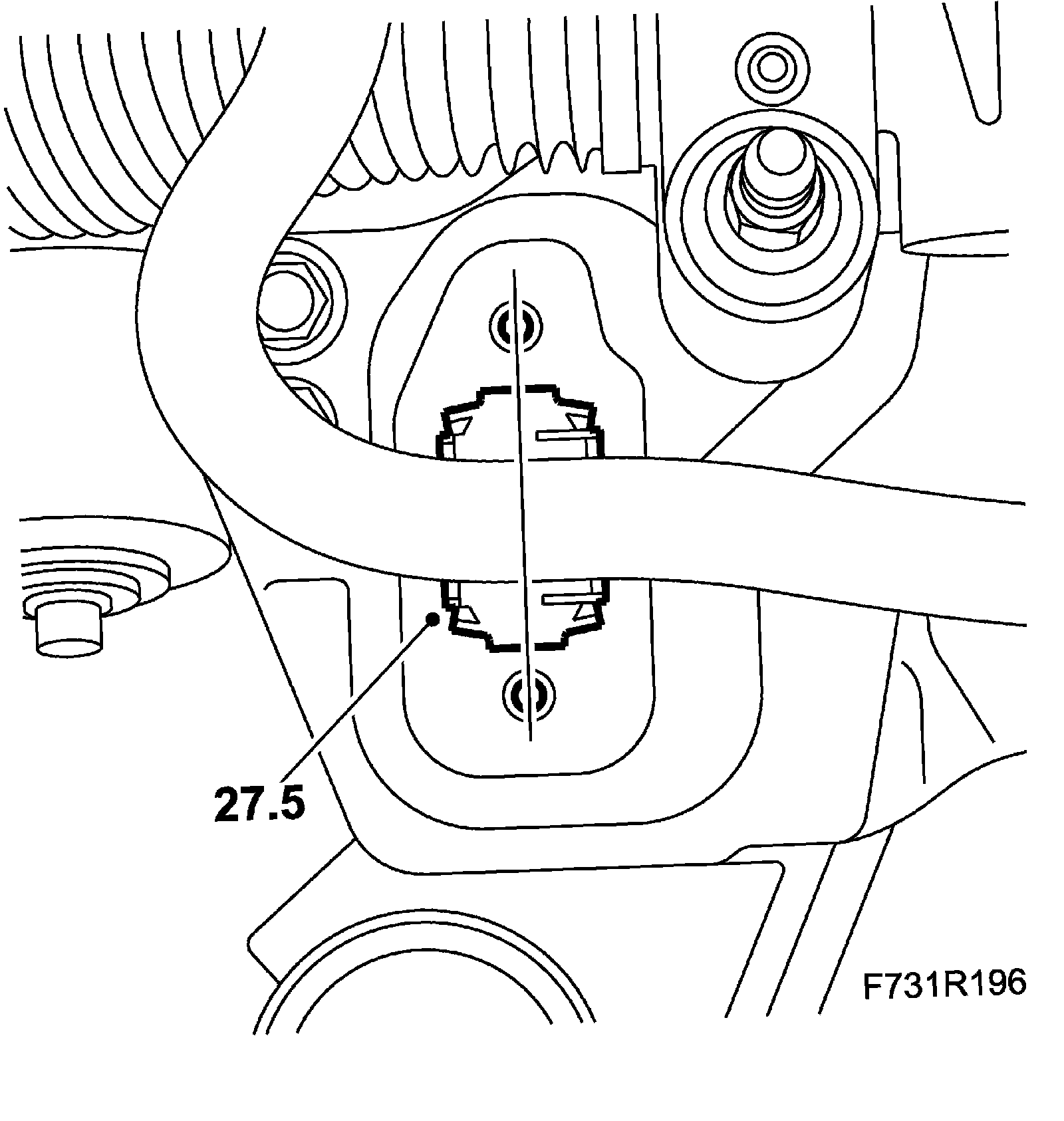 27.5

F731R196