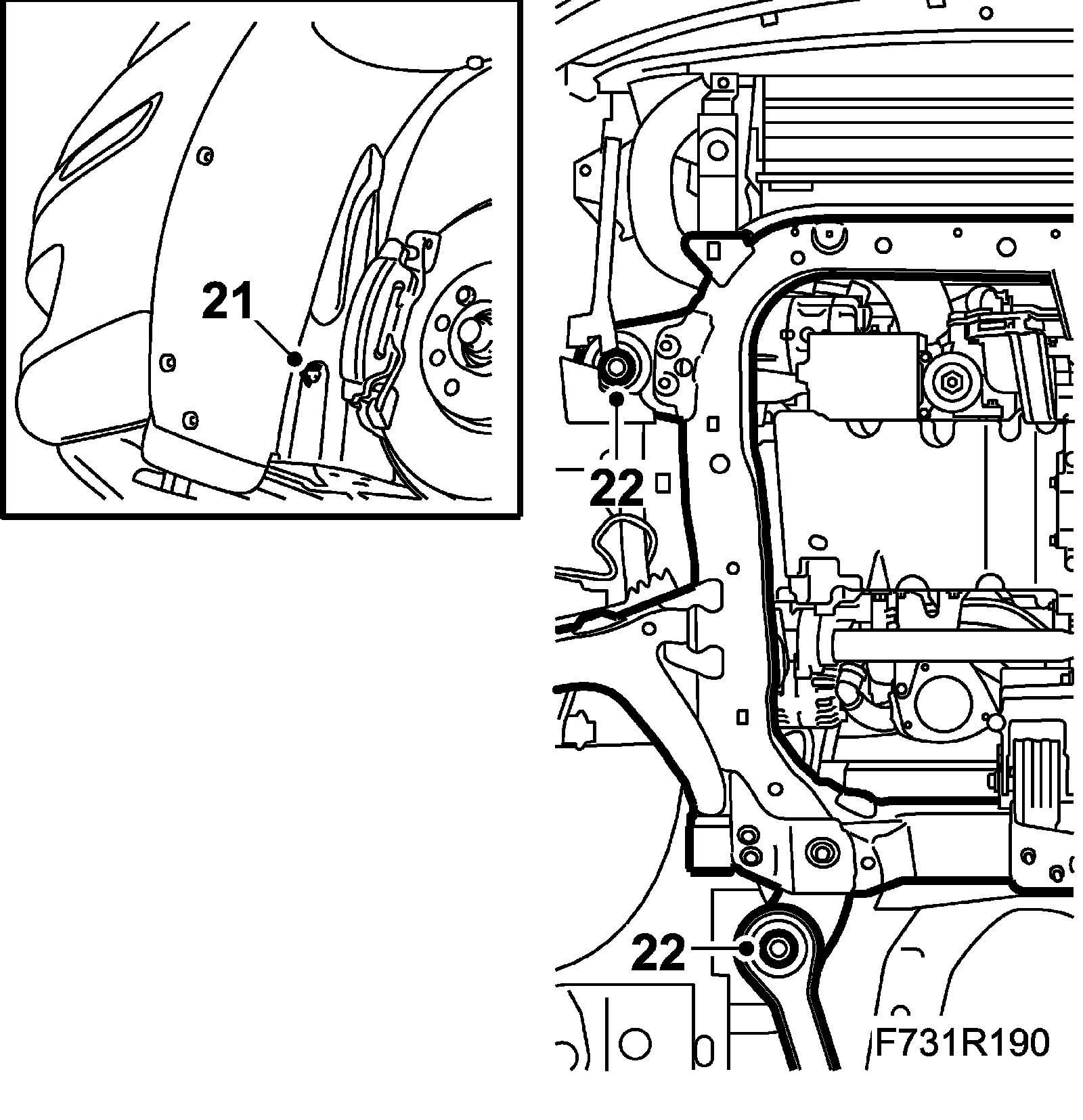 21

22

22

F731R190