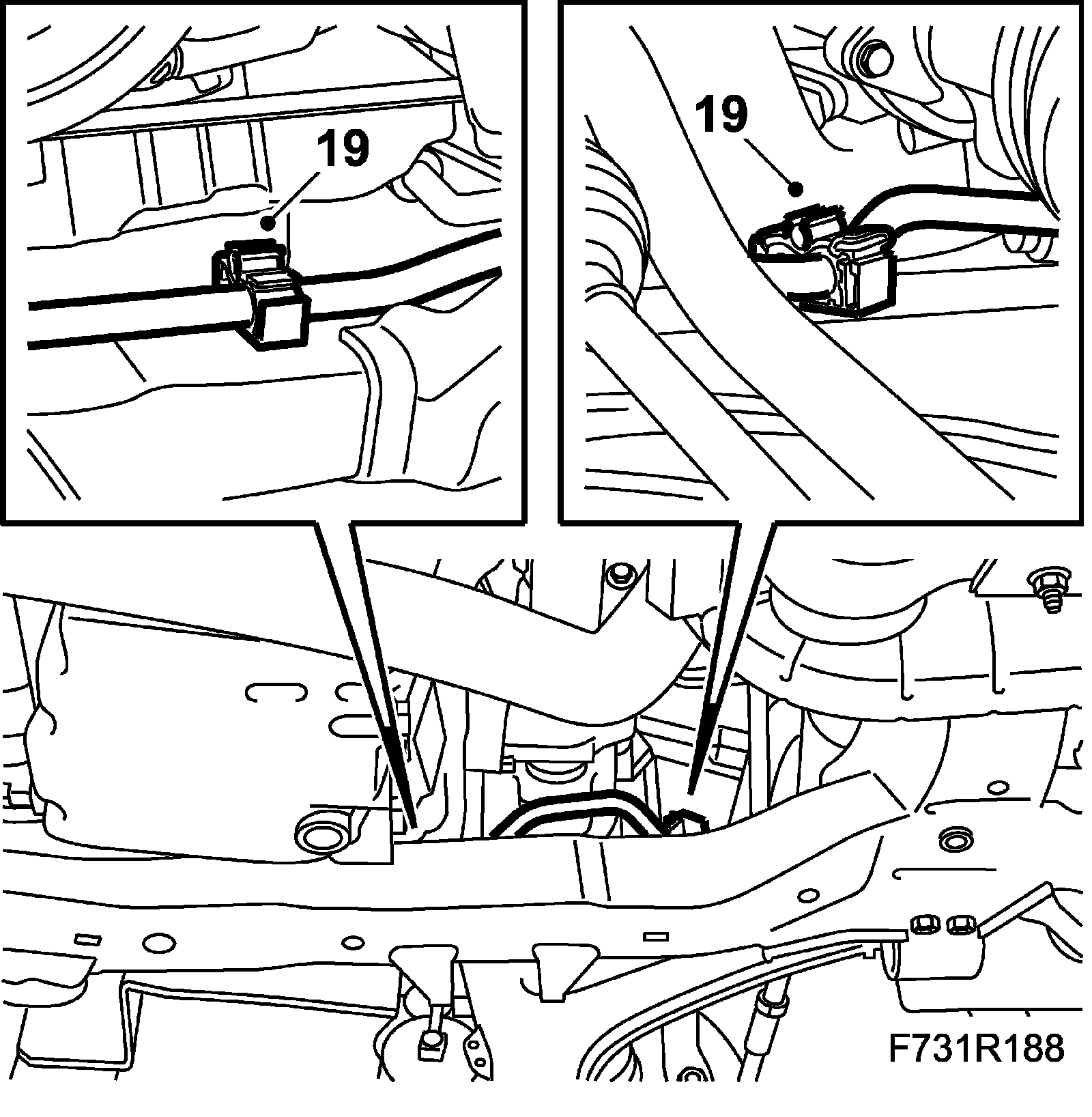 19

19

F731R188