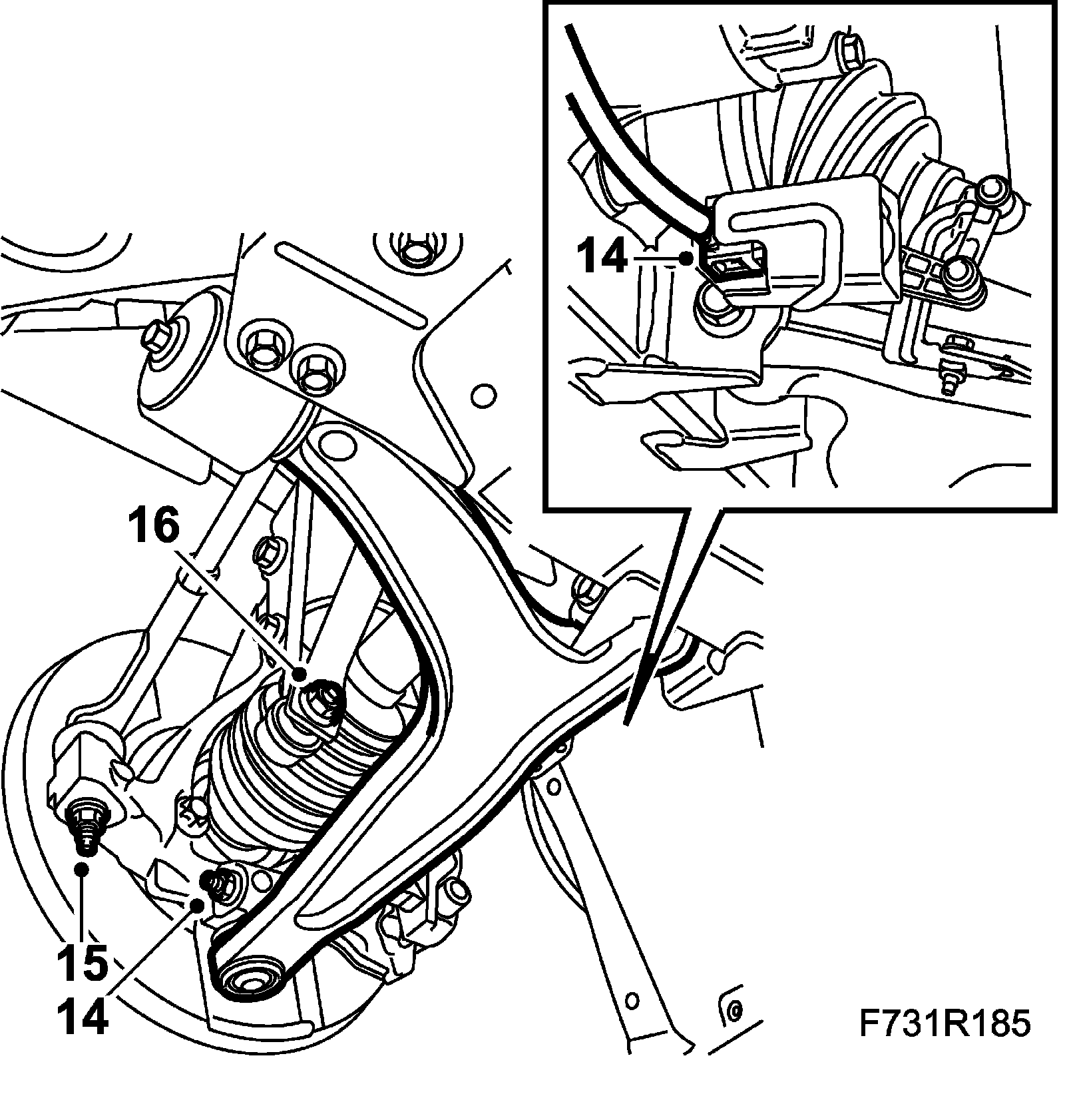 14

16

15

14

F731R185