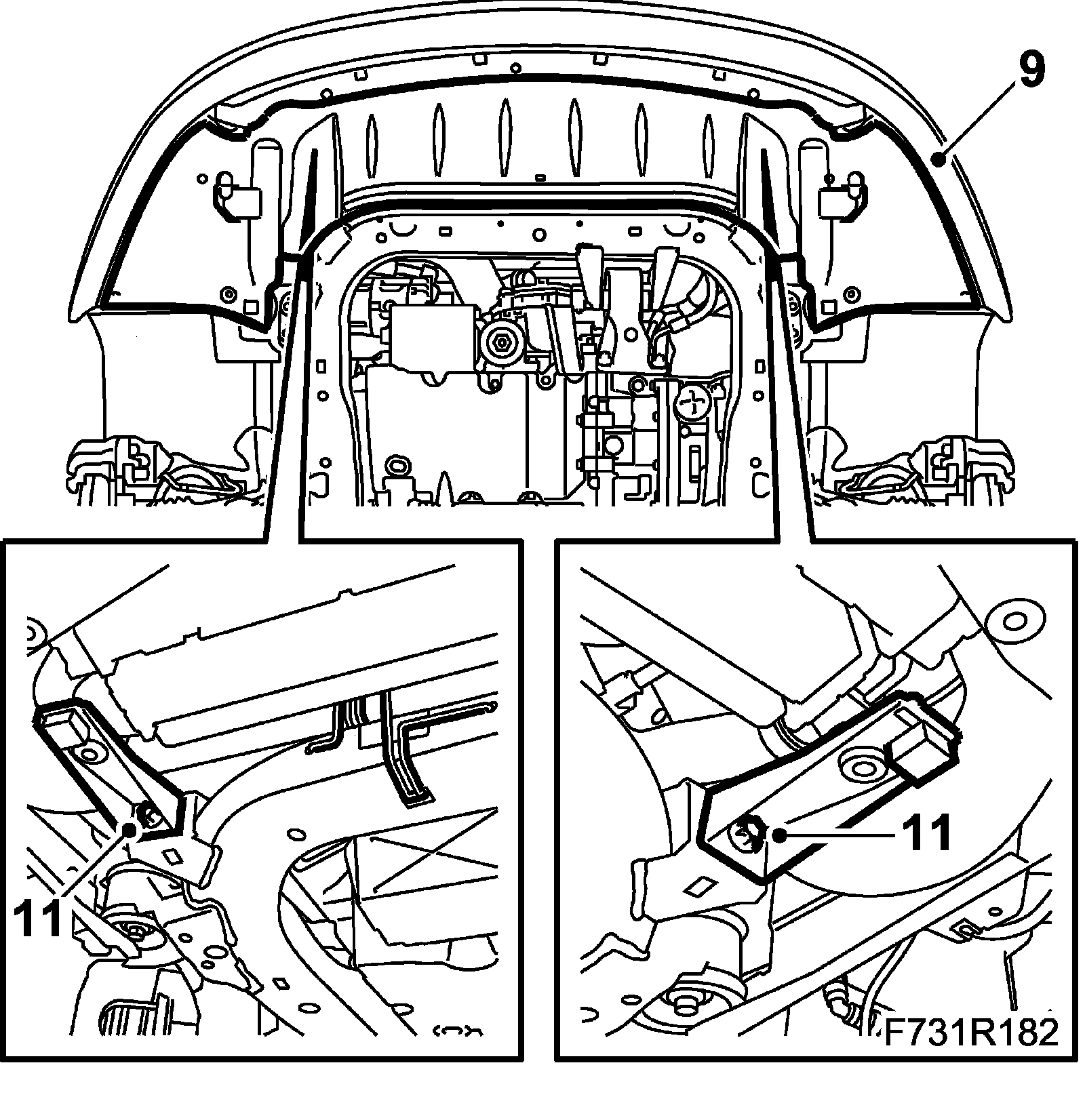 9

11

11

F731R182