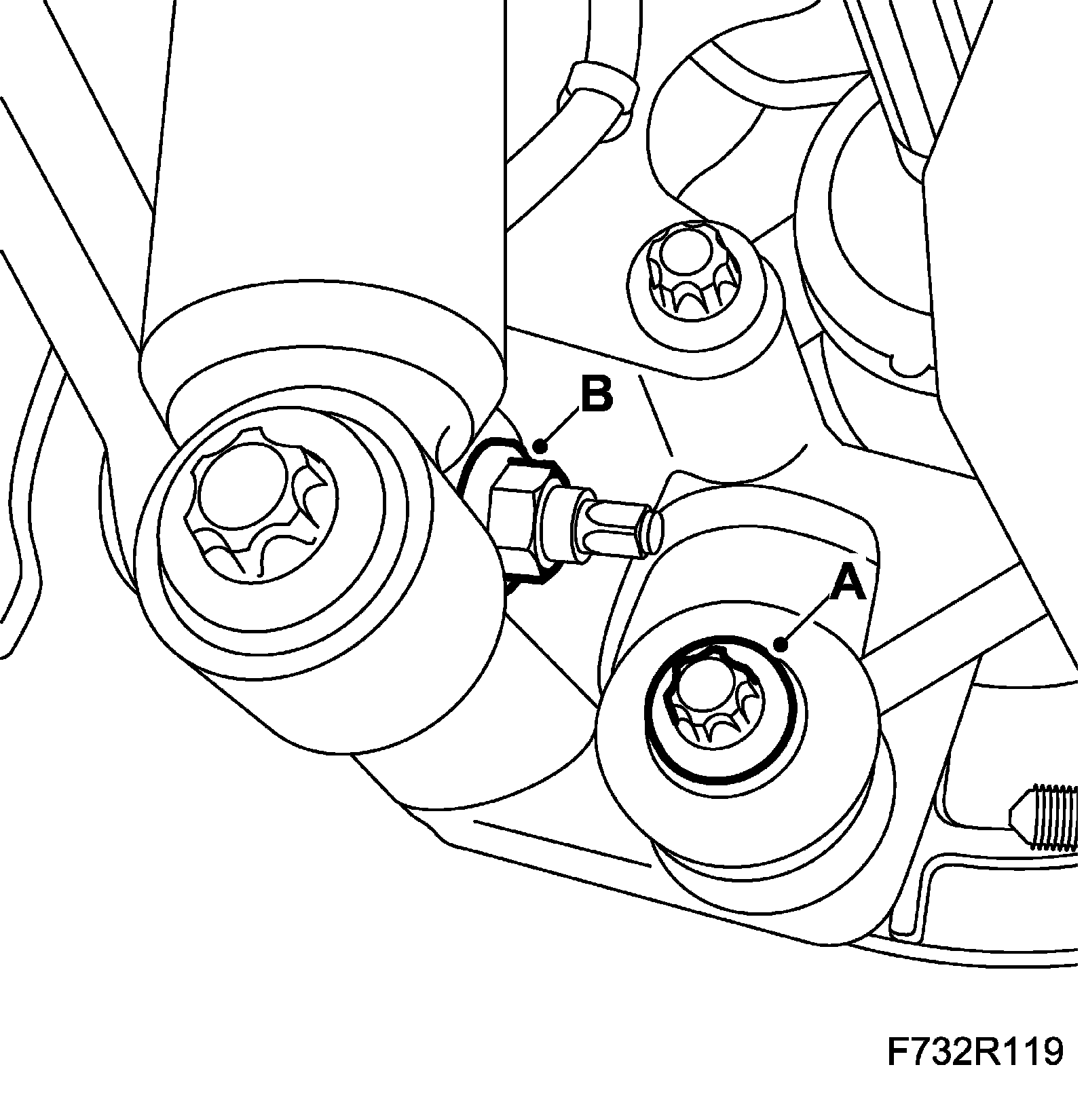 B
A
F732R119