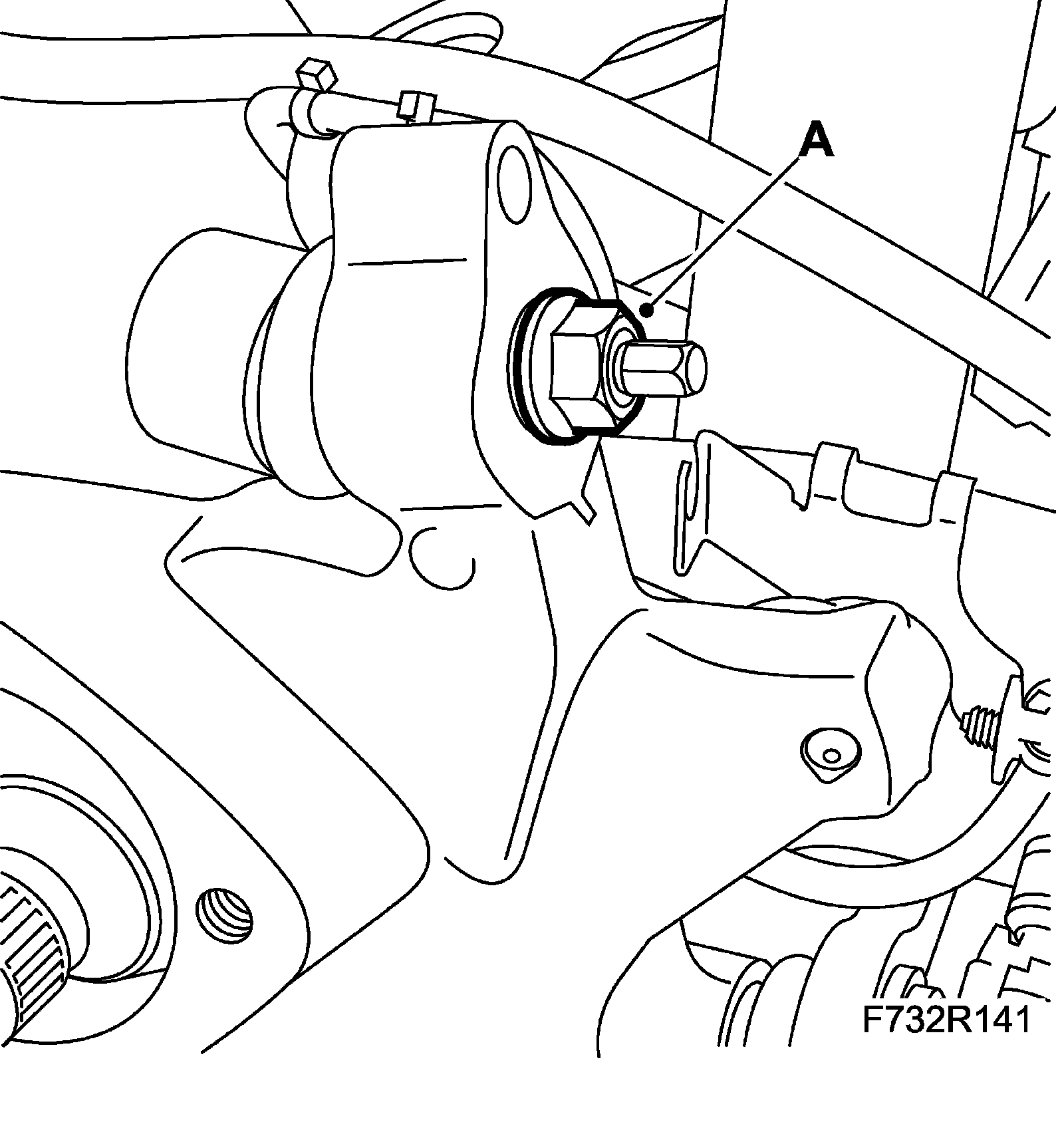 A

F732R141