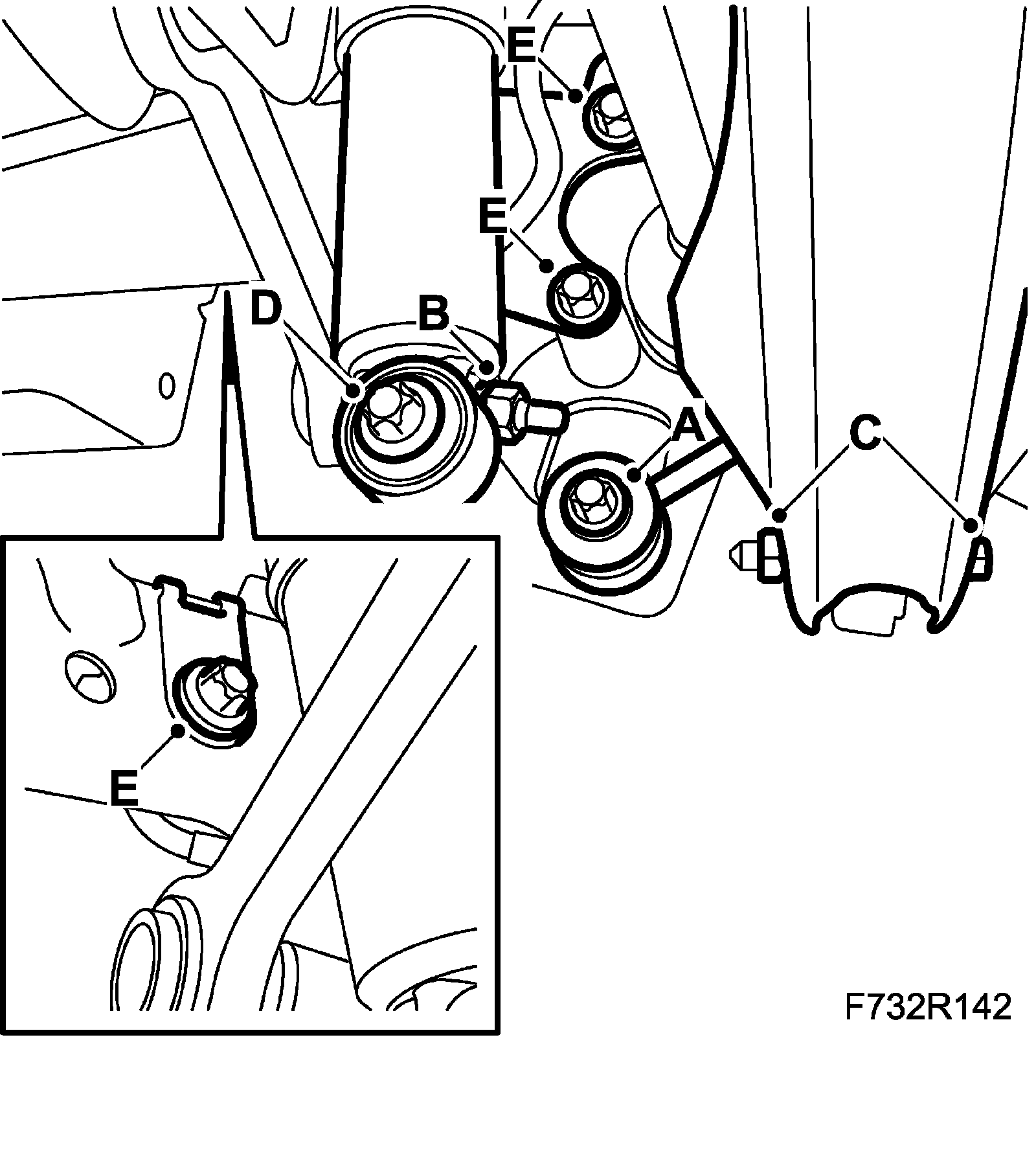 E
E
D
B
A
C
E
F732R142