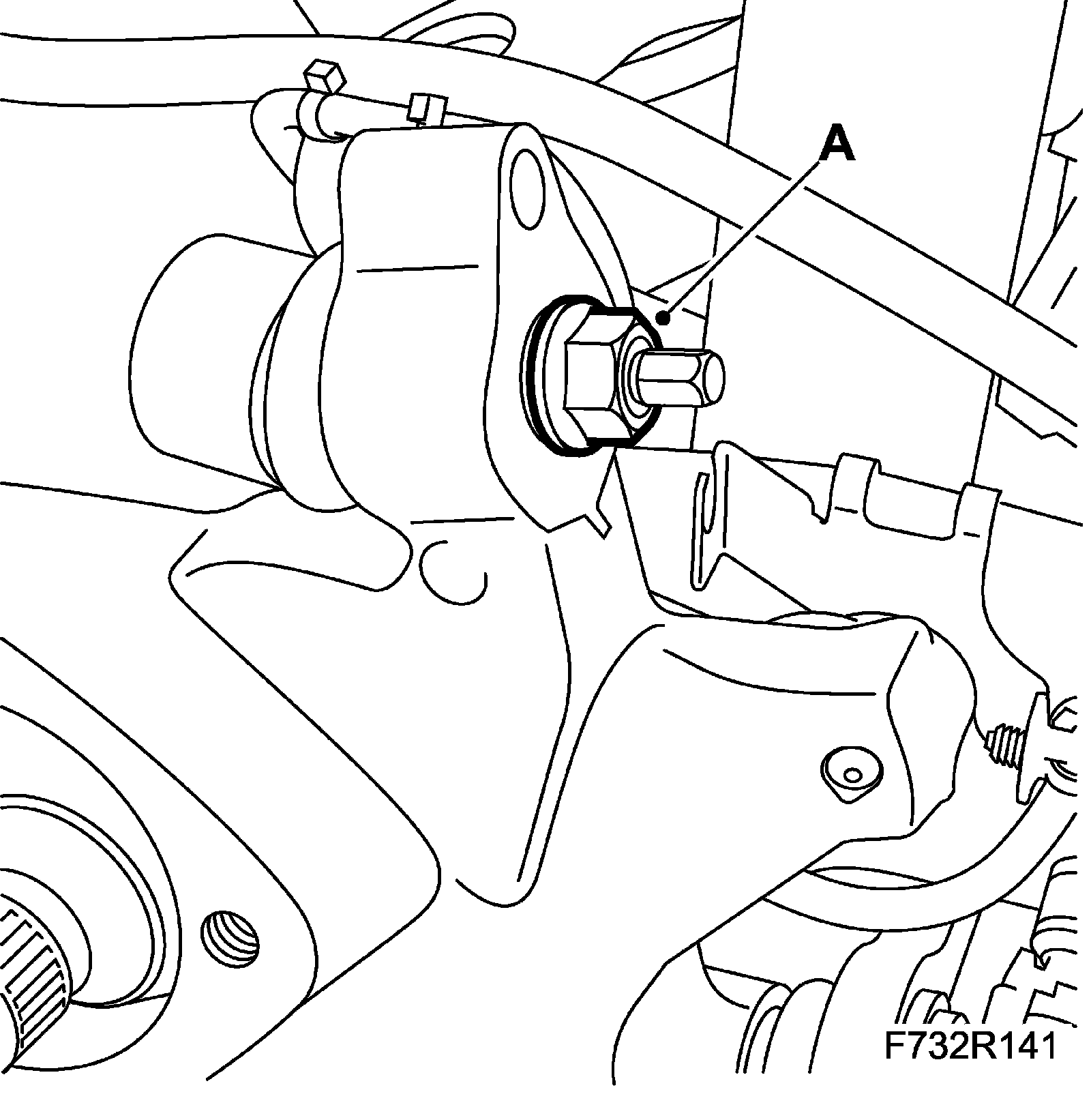 A

F732R141