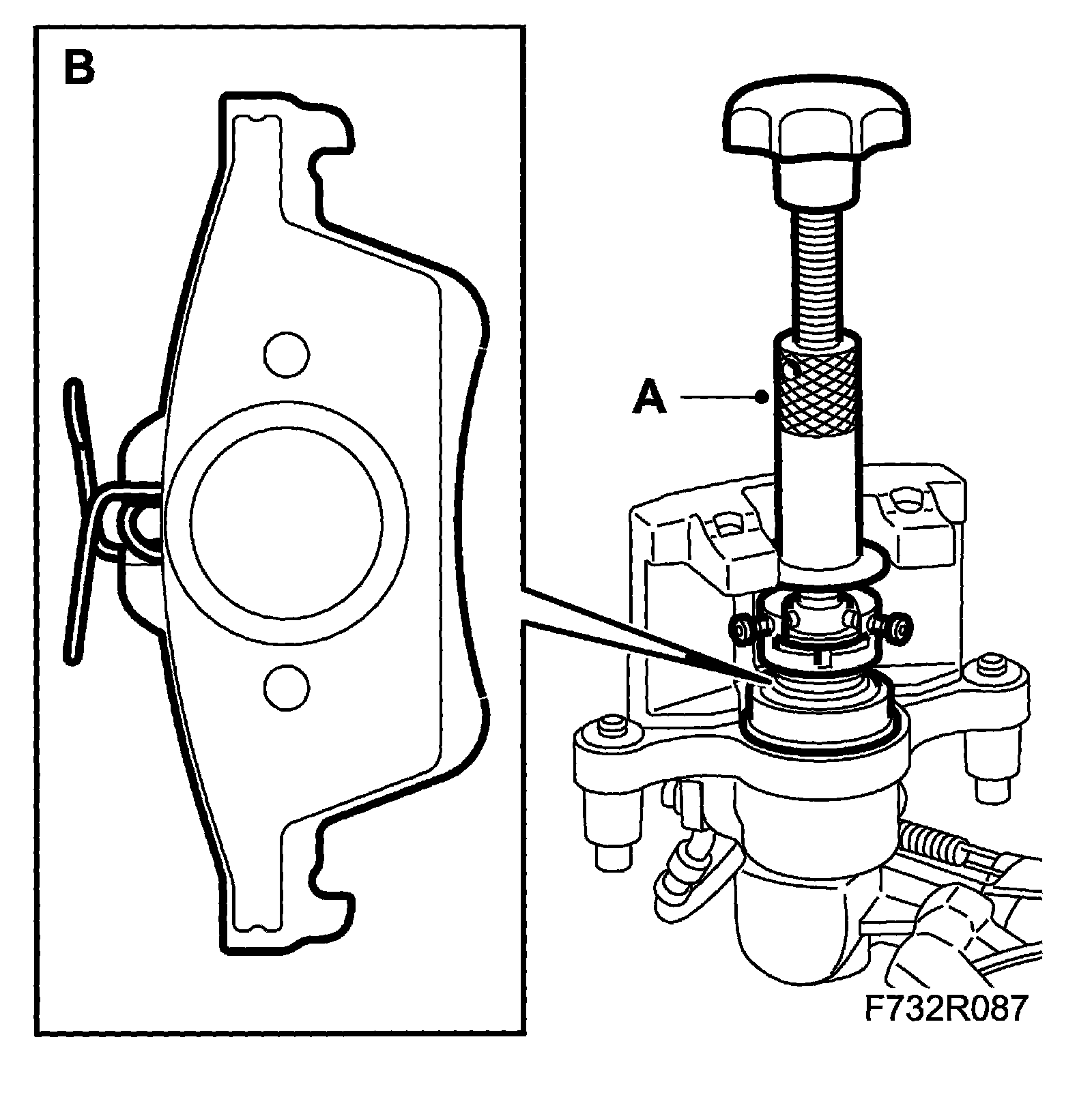 B

A

F732R087