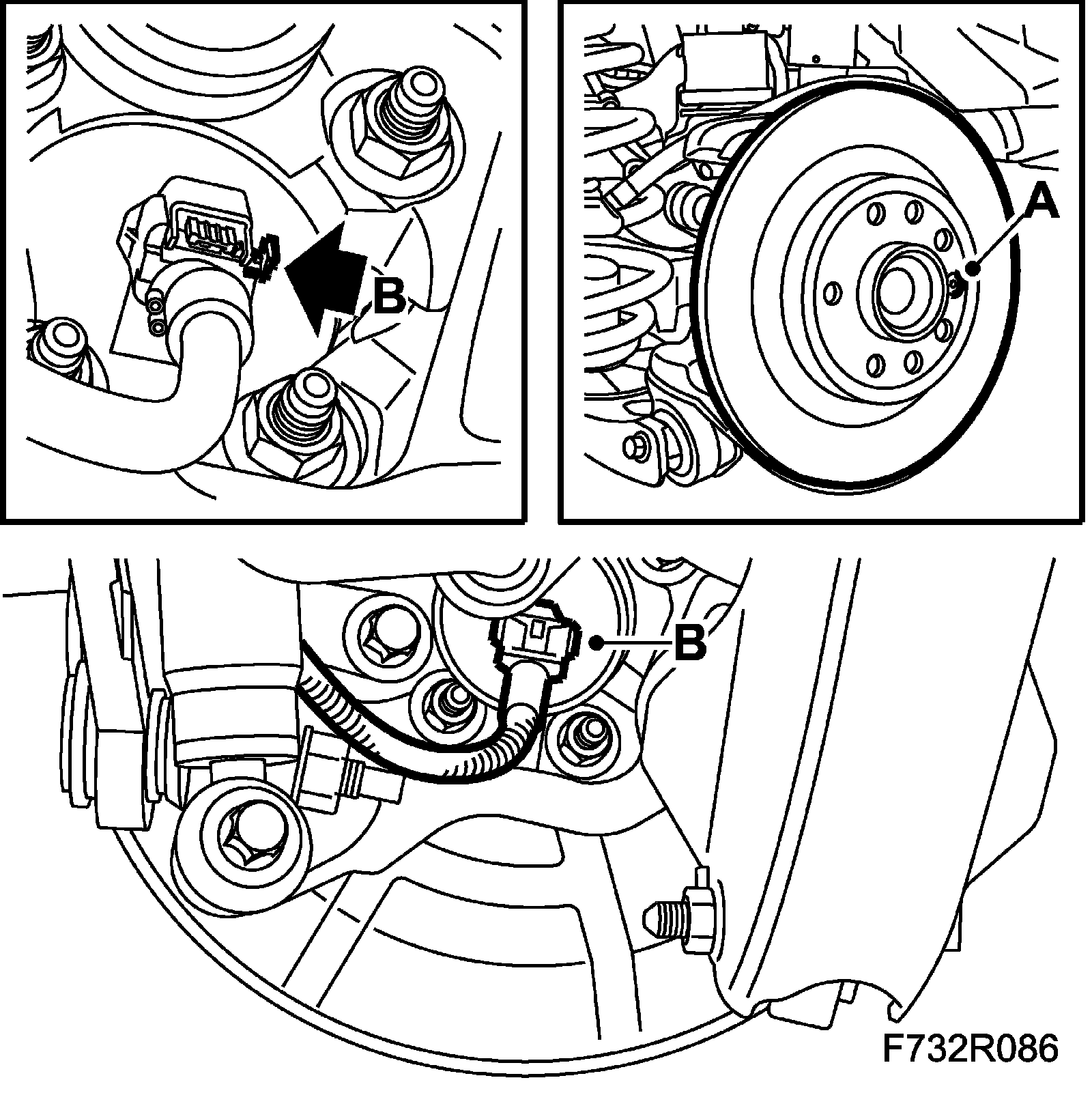 B

A

B

F732R086