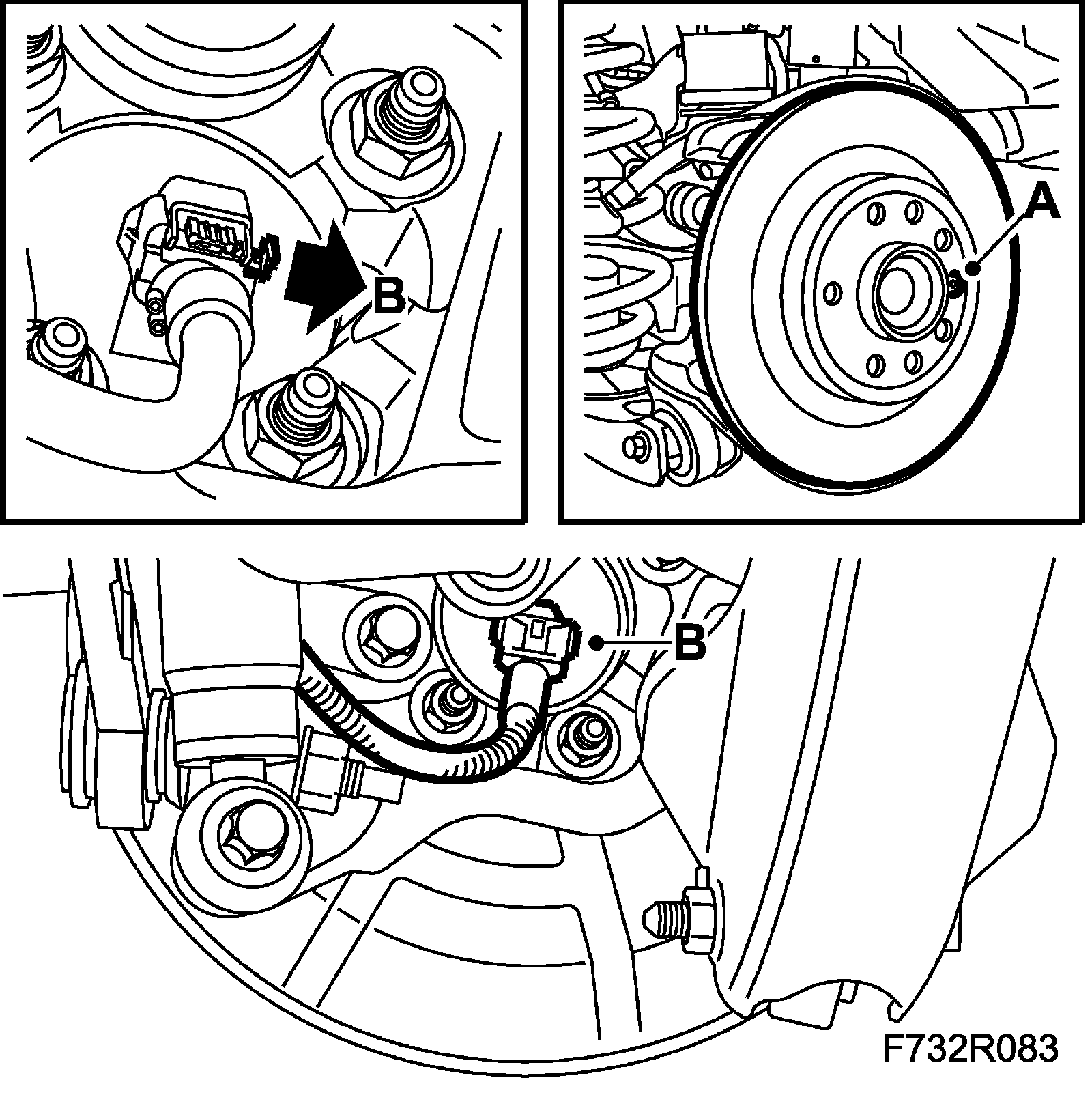 B

A

B

F732R083