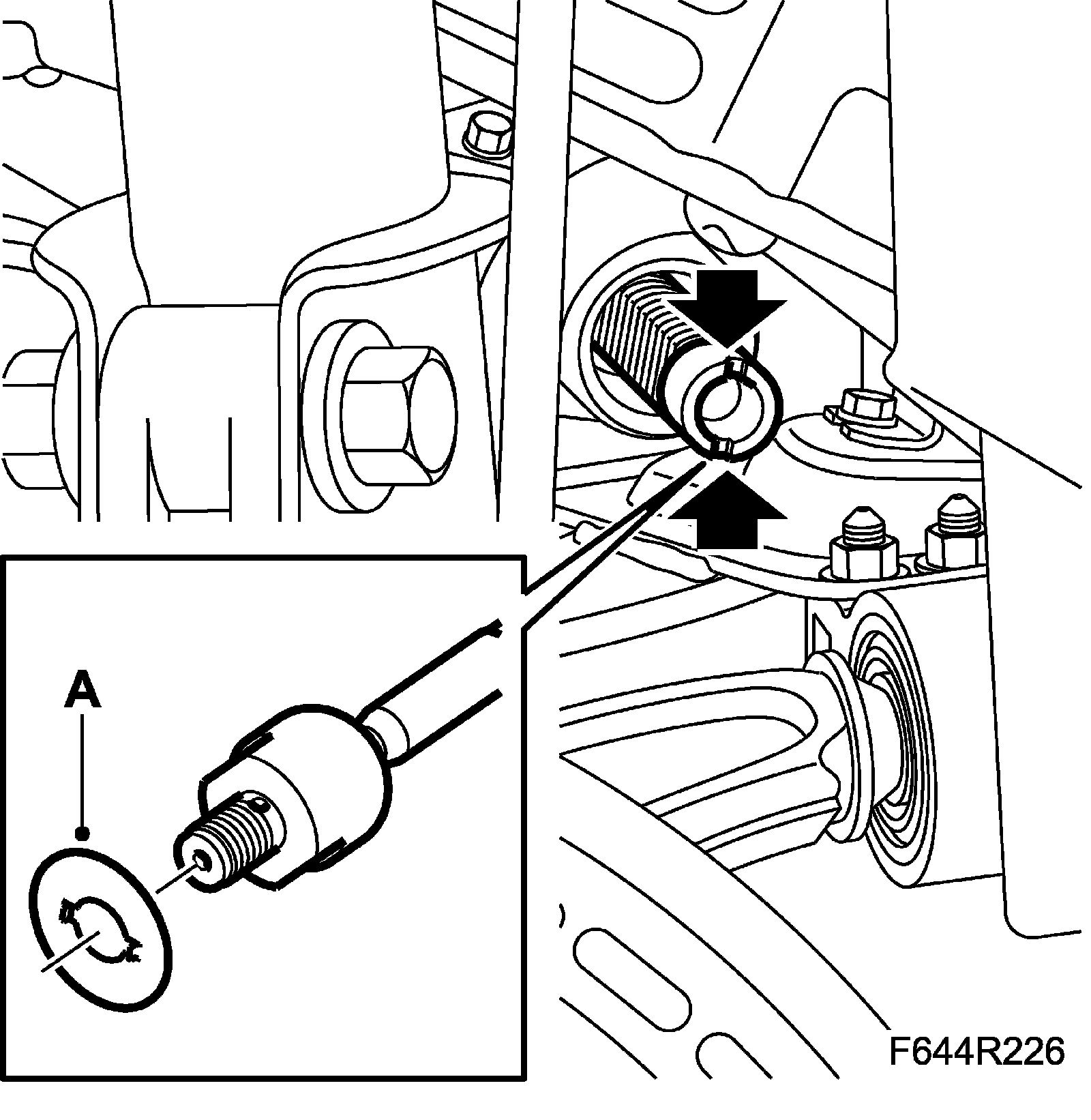 A

F644R226