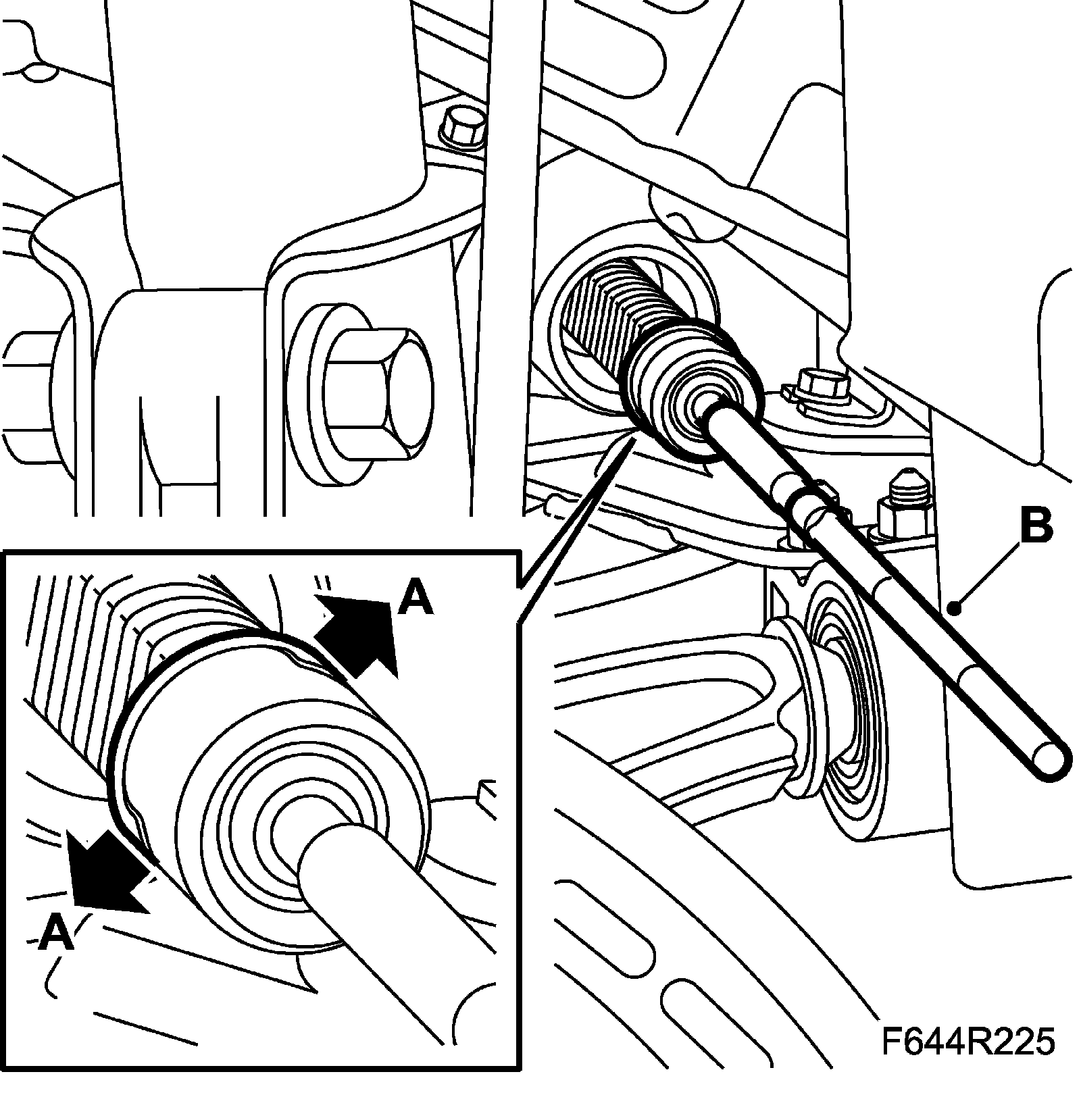 B
A
A
F644R225