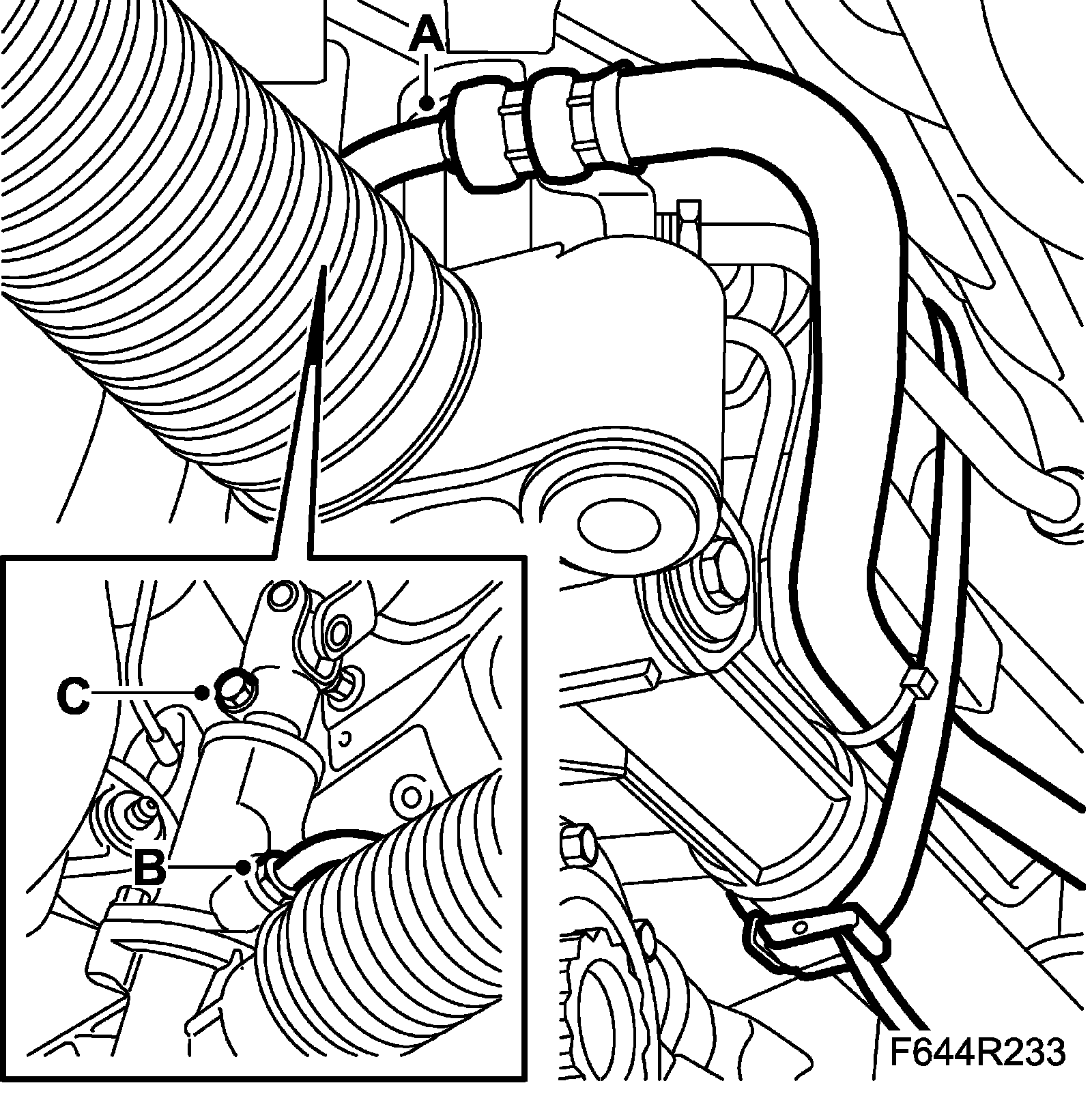 A
C
B
F644R233