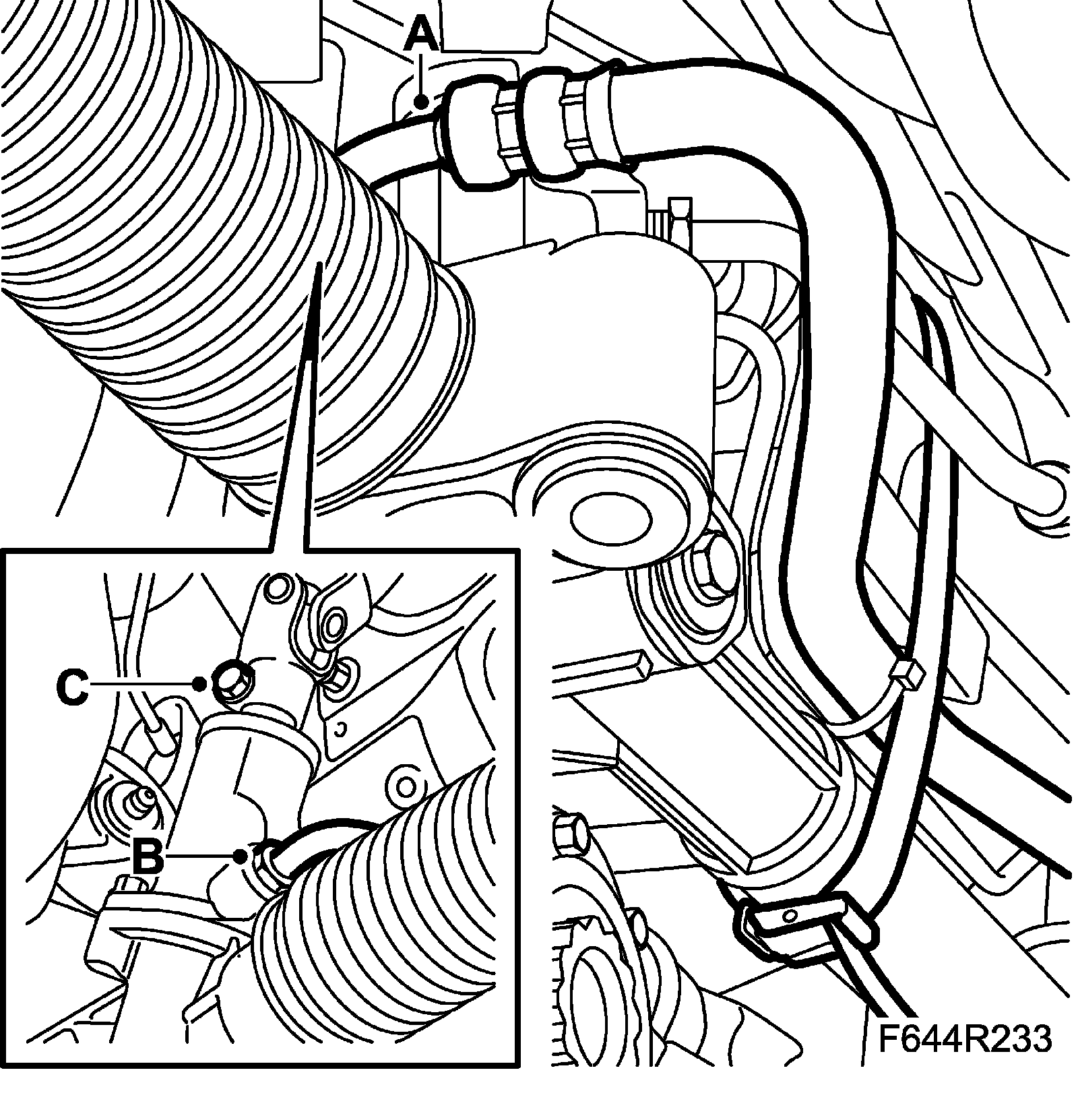 A
C
B
F644R233