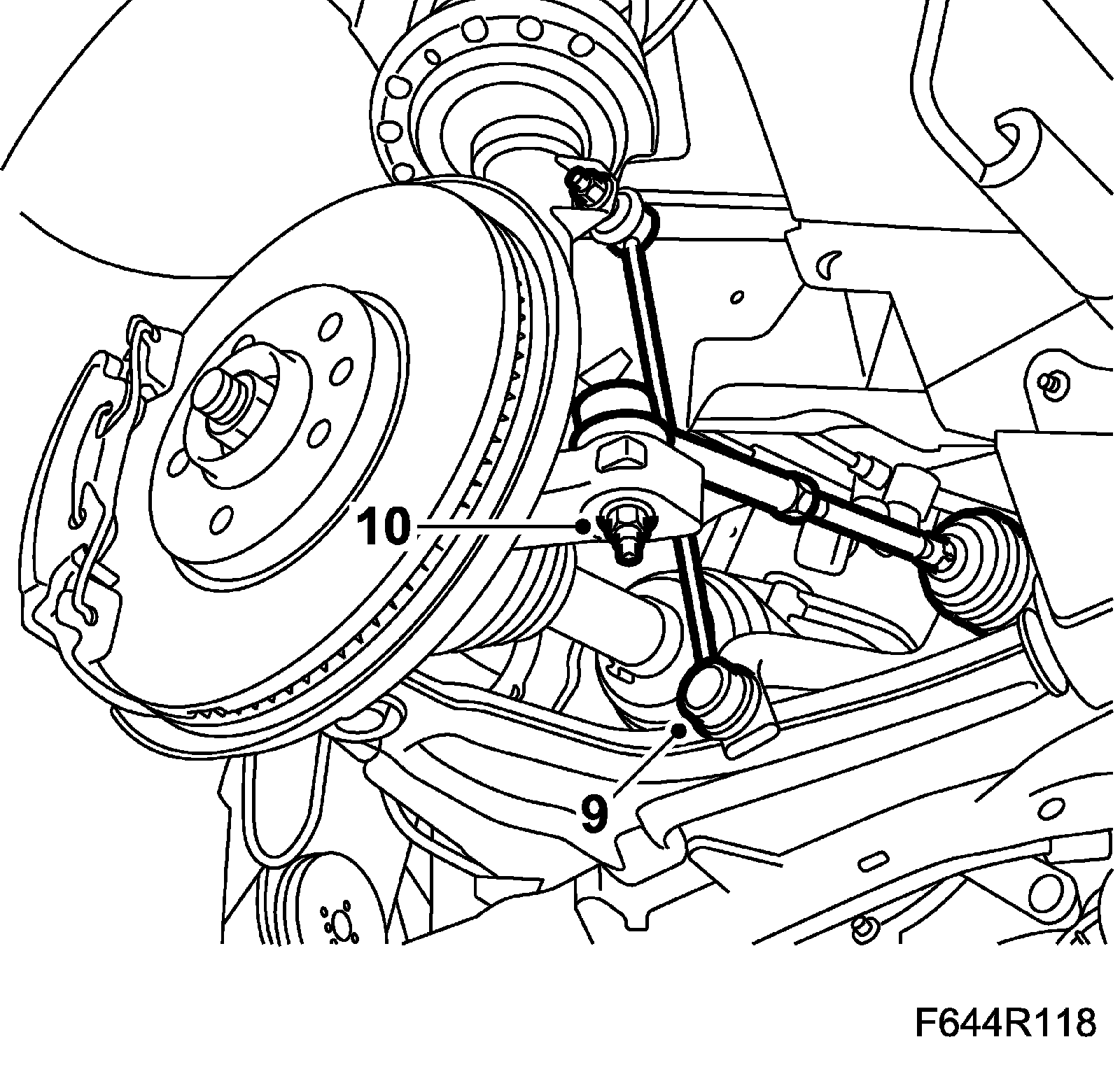 10

9

F644R118