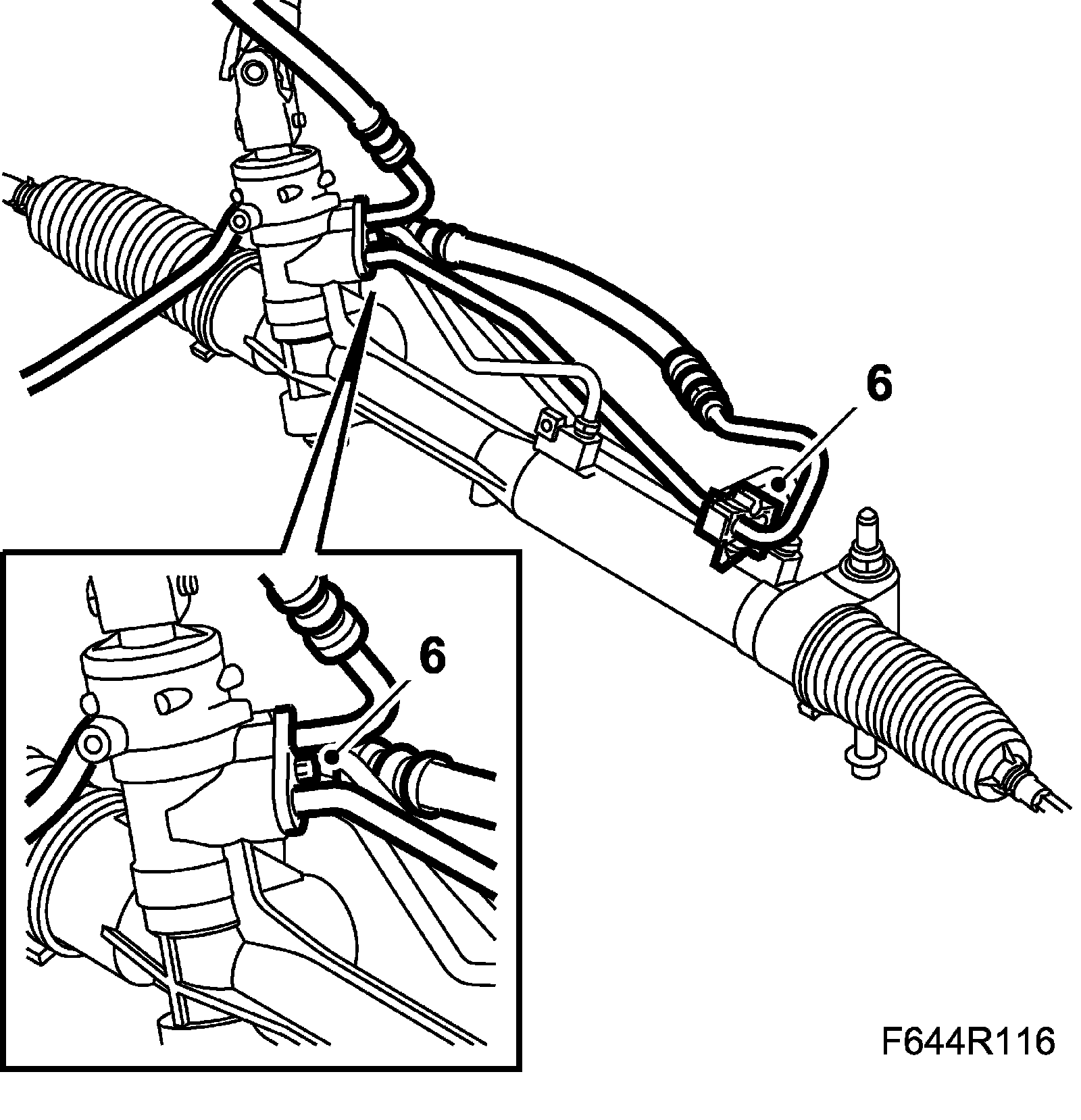 6

6

F644R116