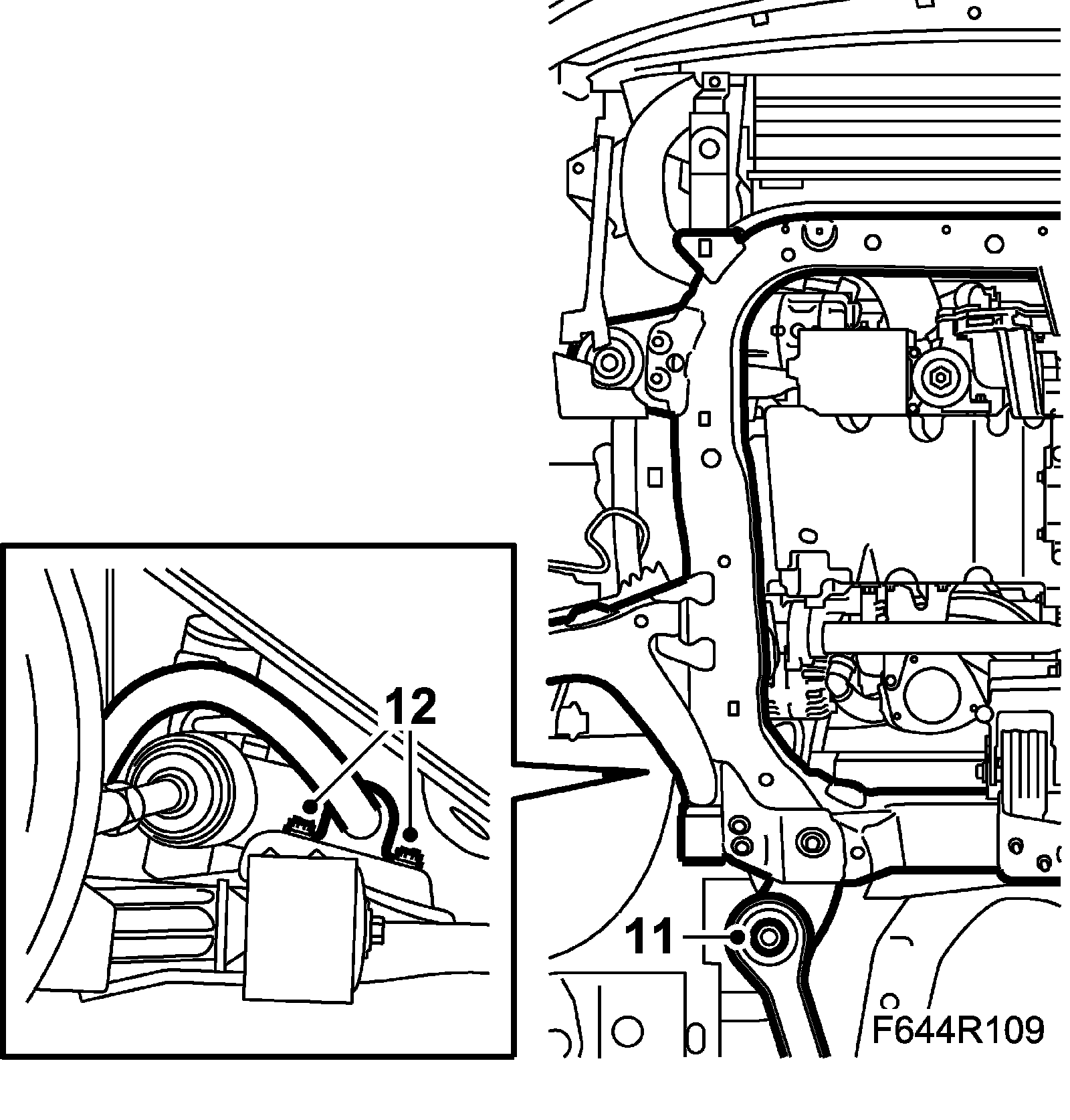 12
11
F644R109