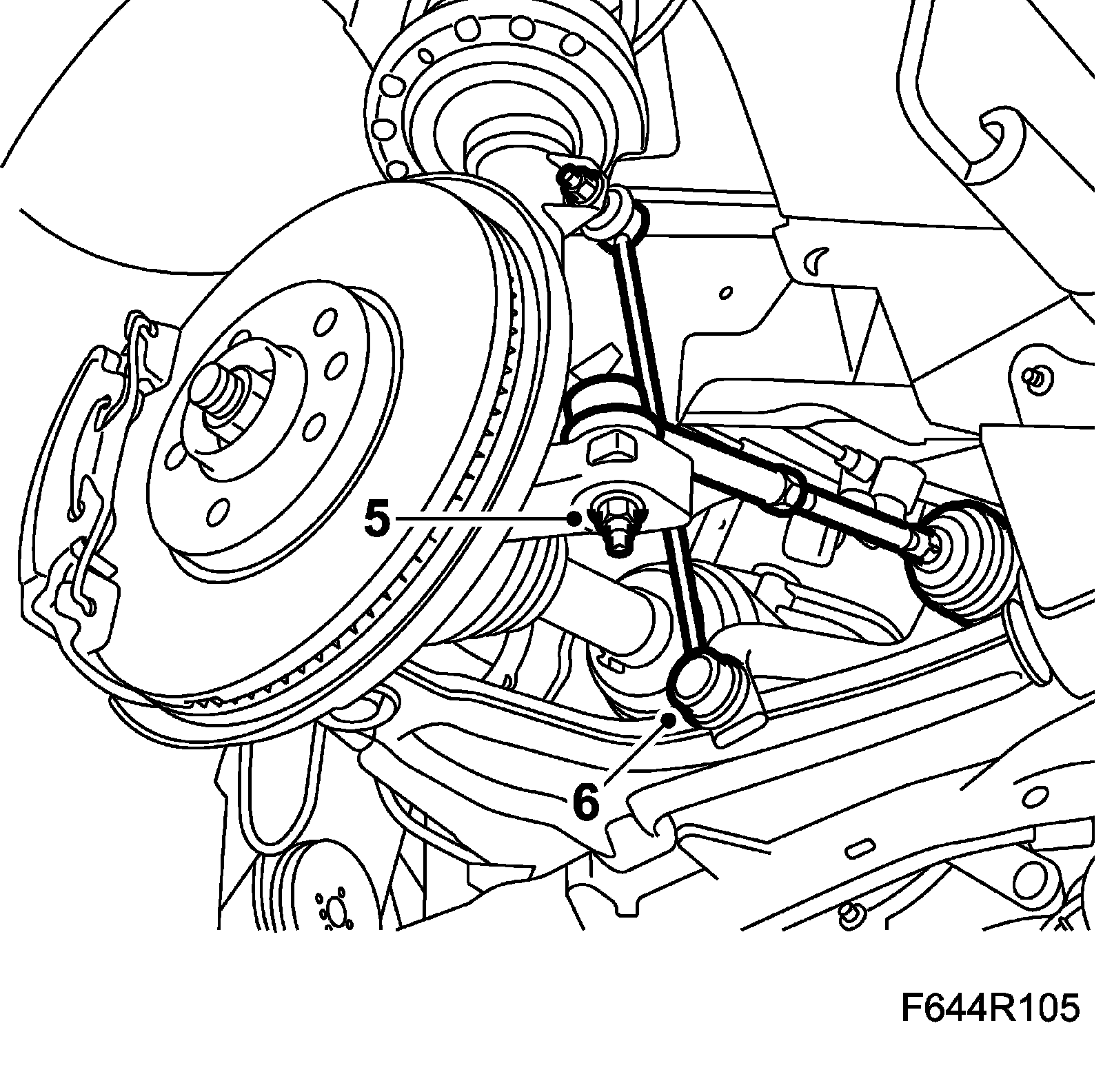 5
6
F644R105