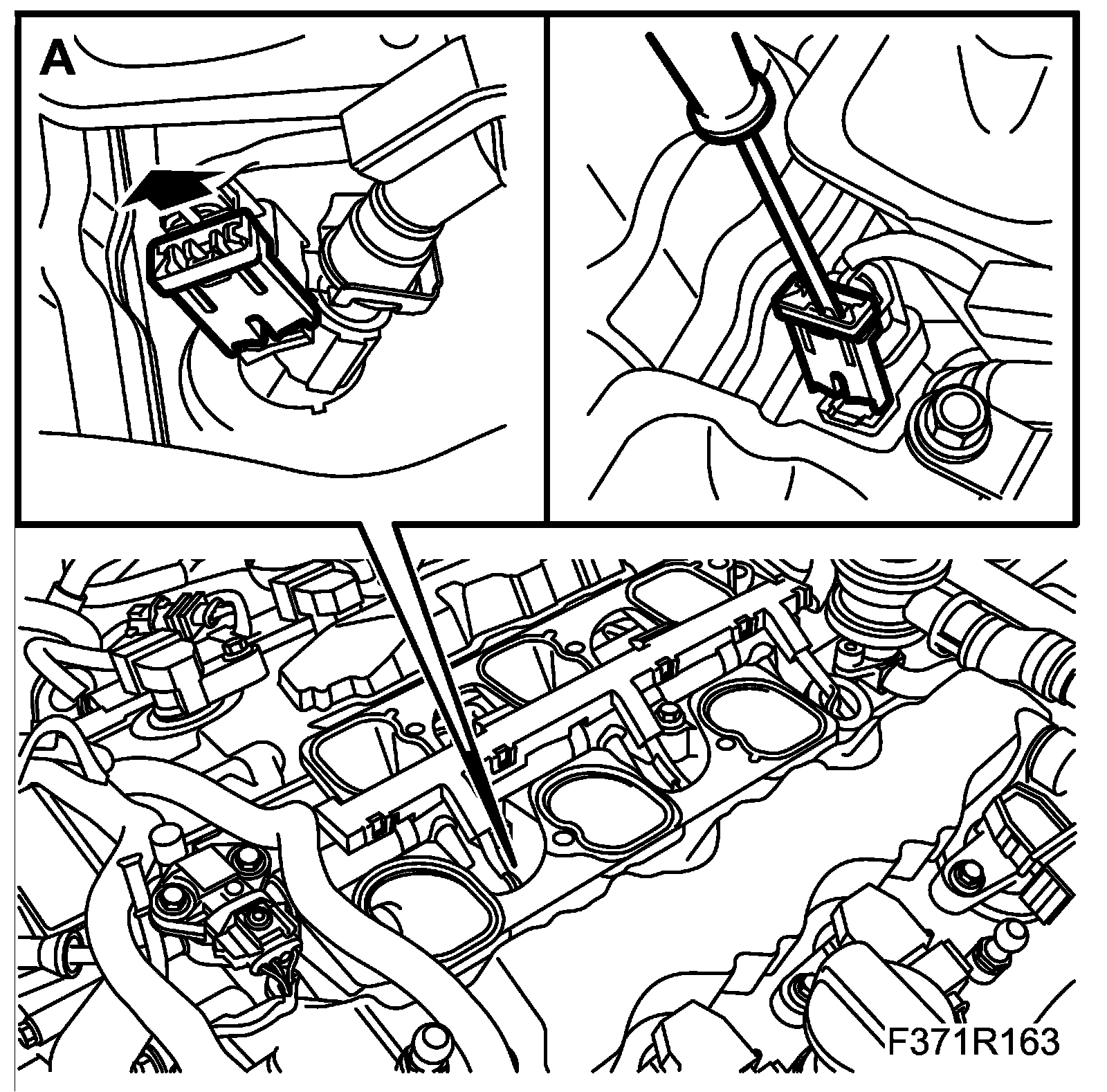 A

F371R163