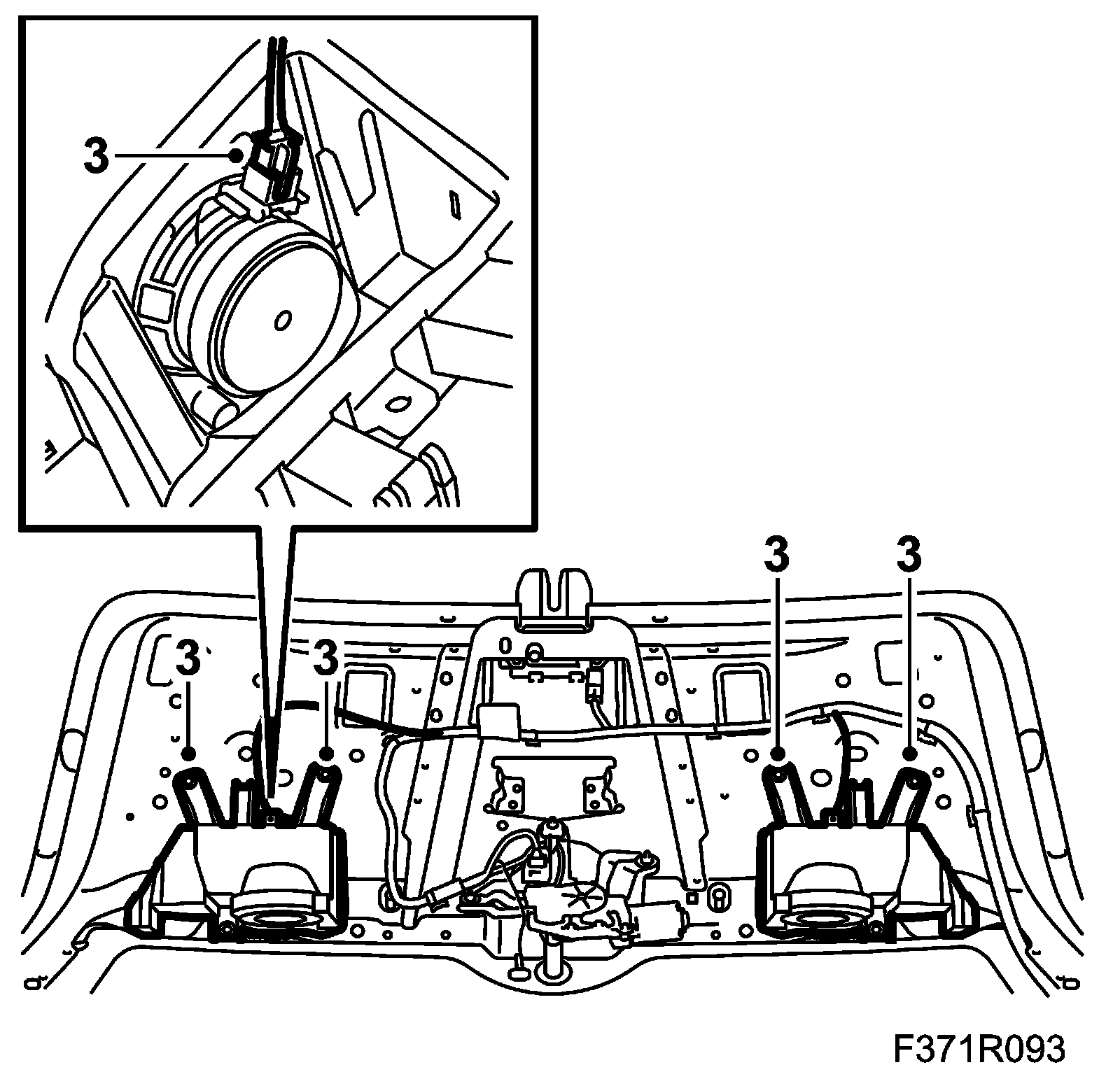 3

3

3

3

3

F371R093