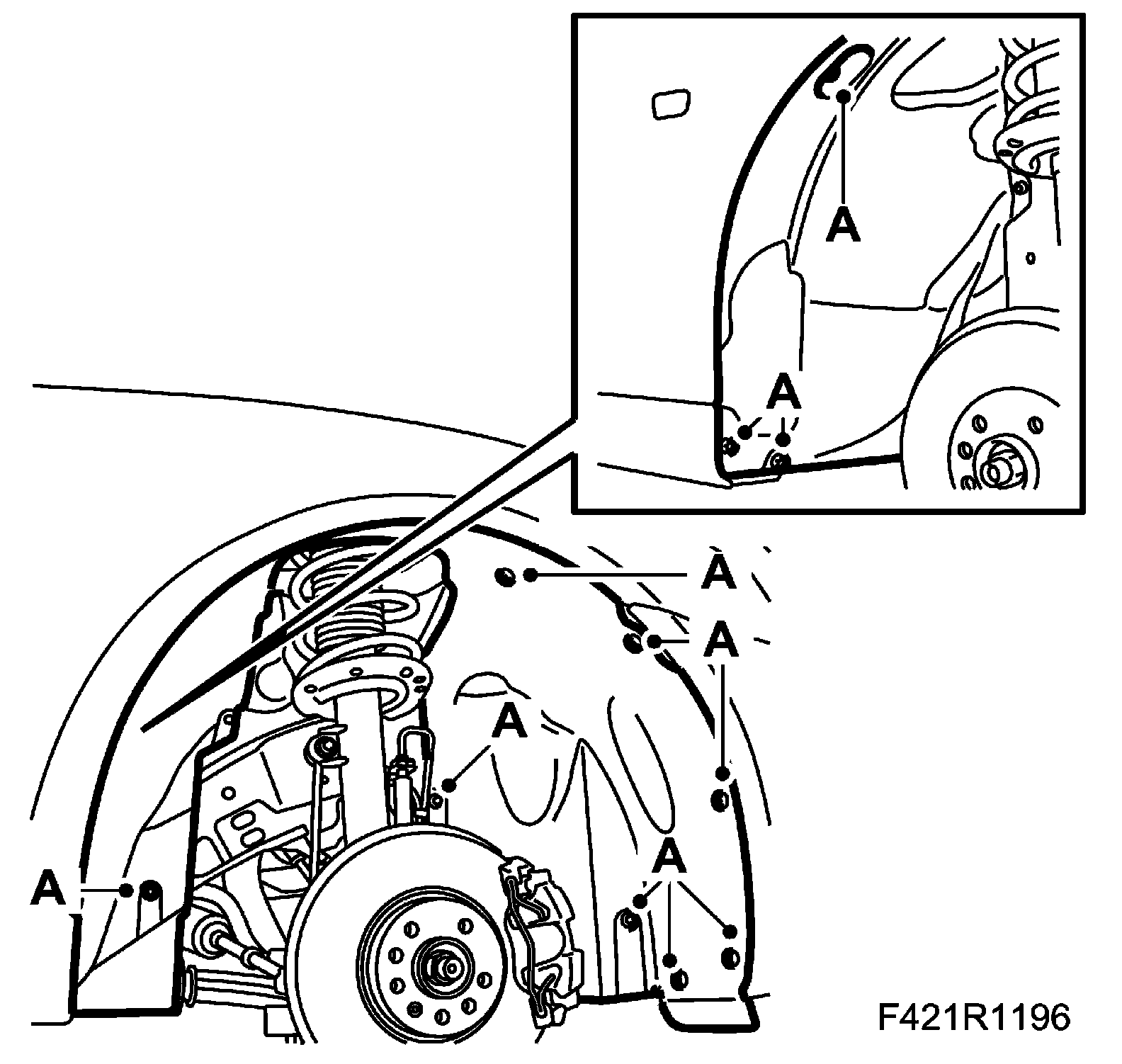 A
A
A
A
A
A
A
F421R1196