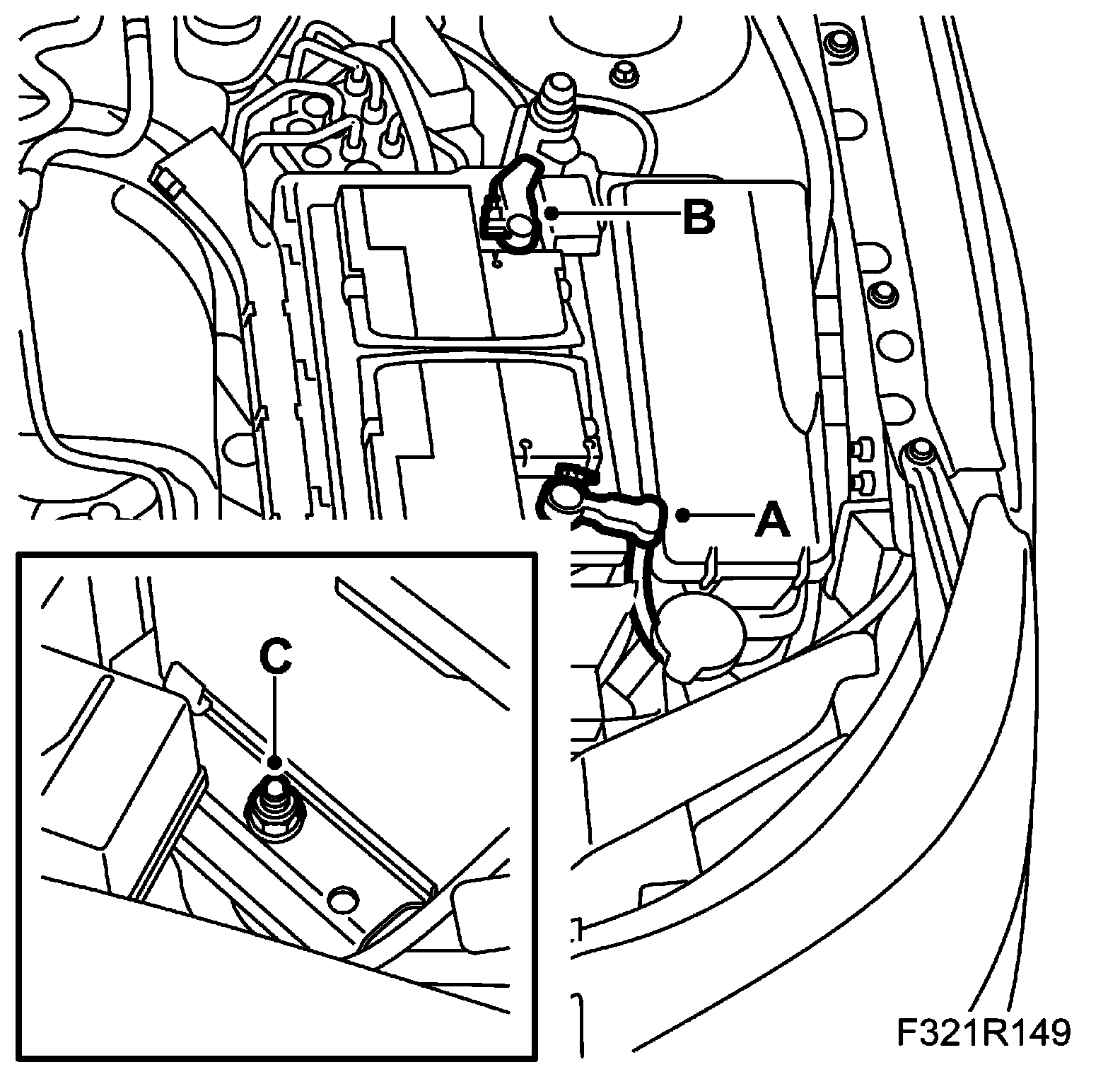 B
A
C
F321R149