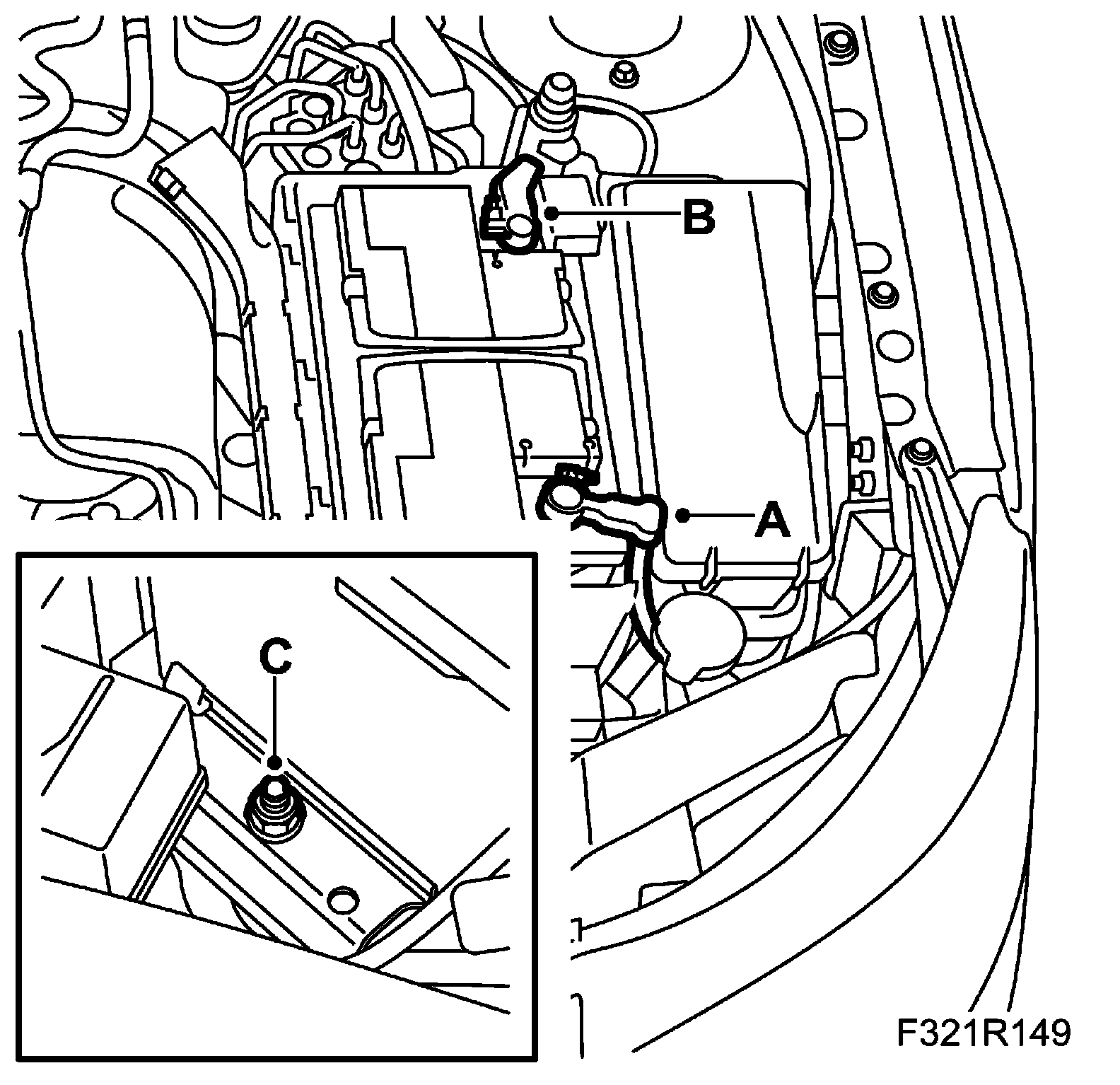 B
A
C
F321R149