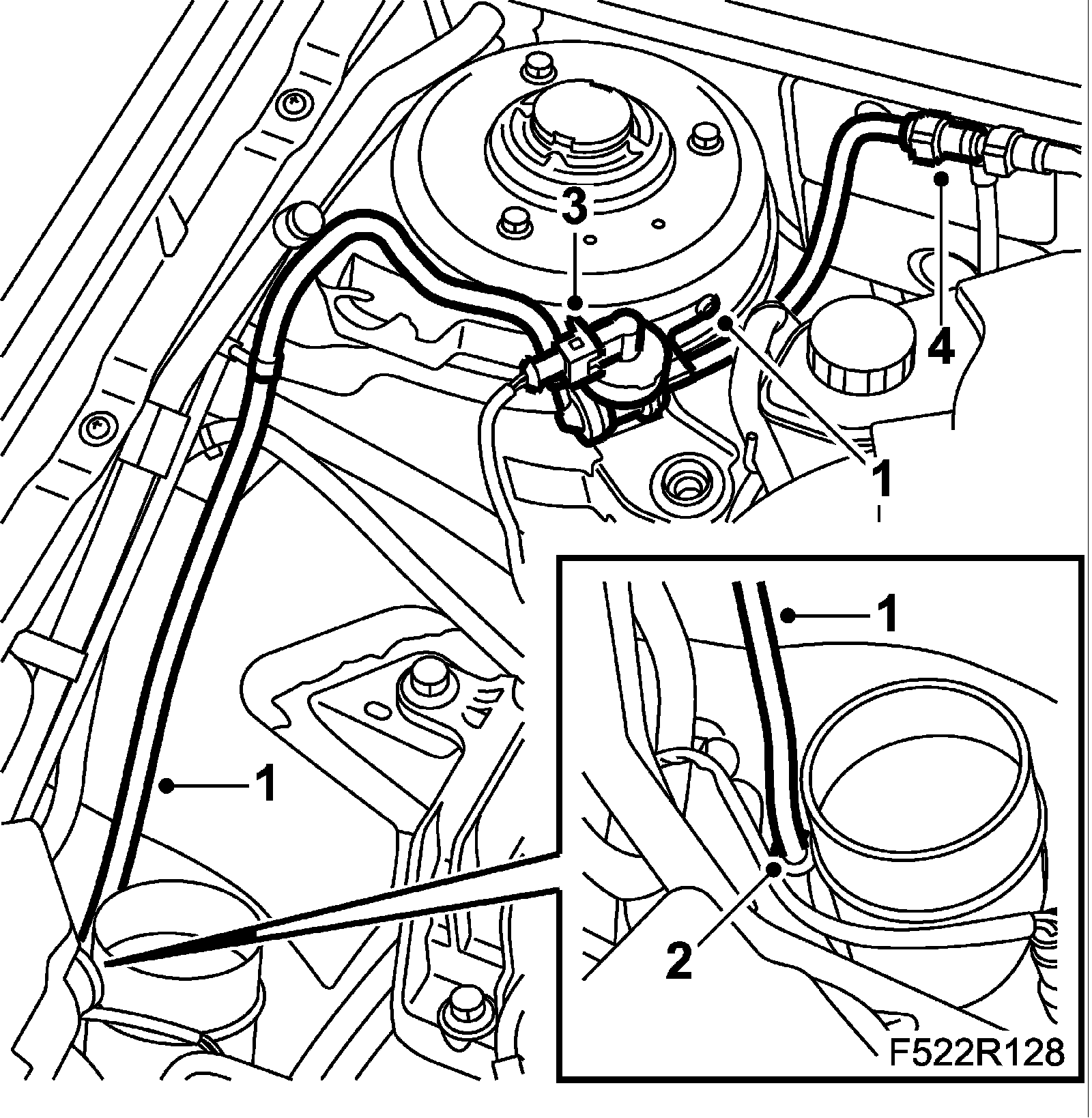 3
4
1
1
1
2
F522R128