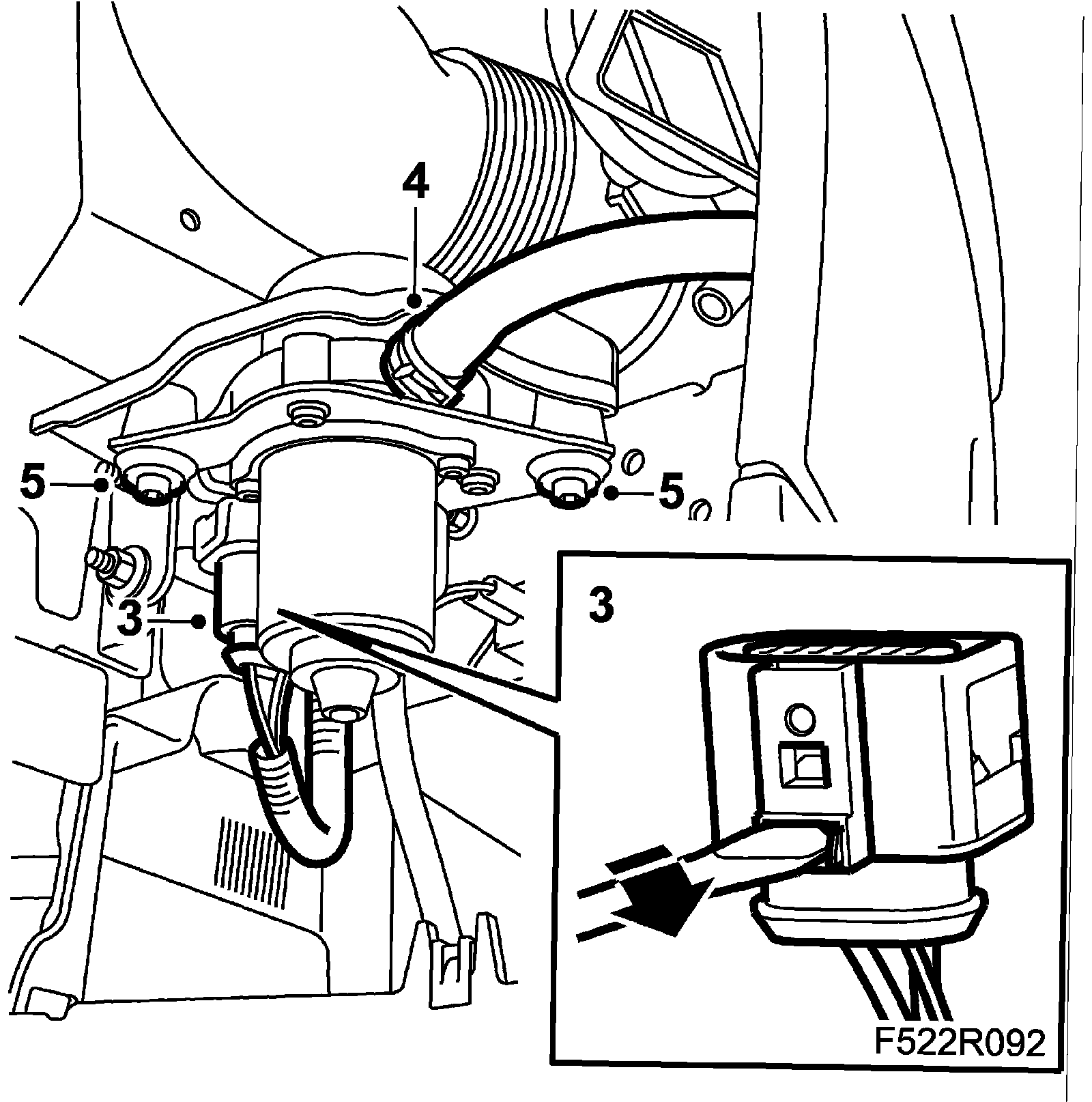 4
5
5
3
3
F522R092