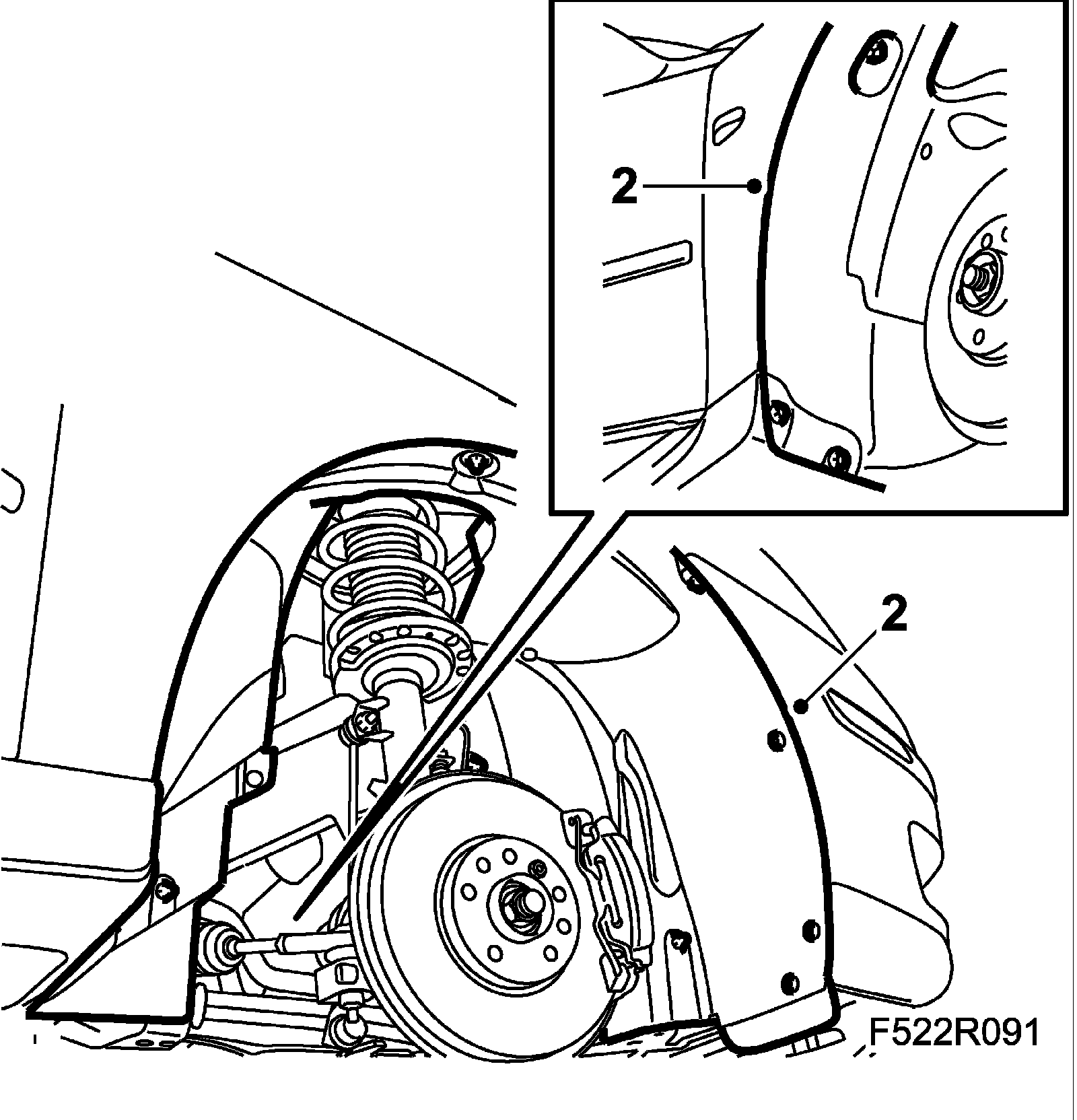 2

2

F522R091