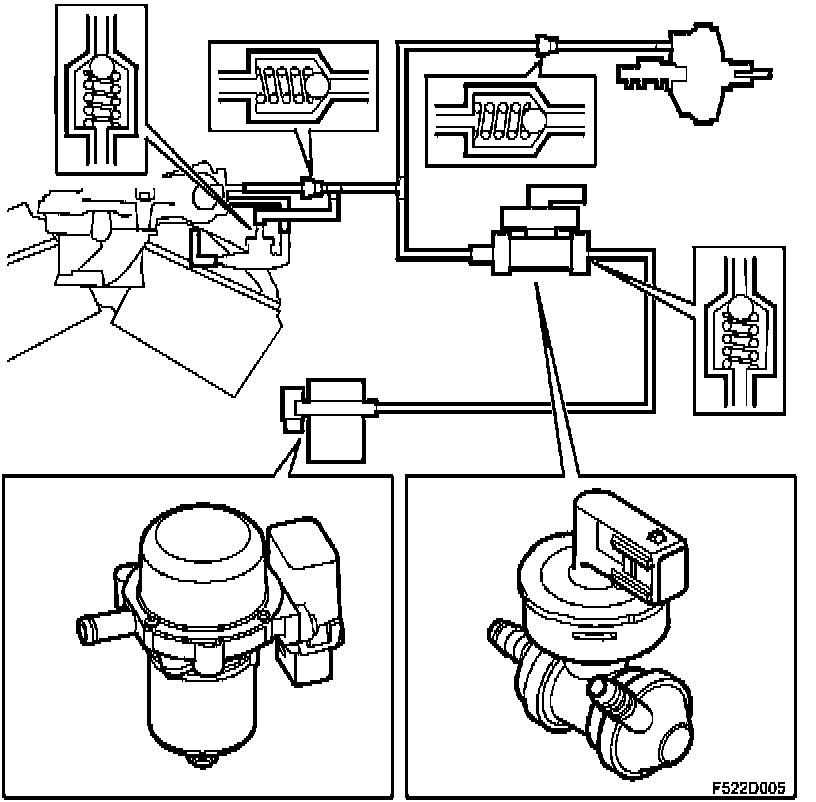 F522D005