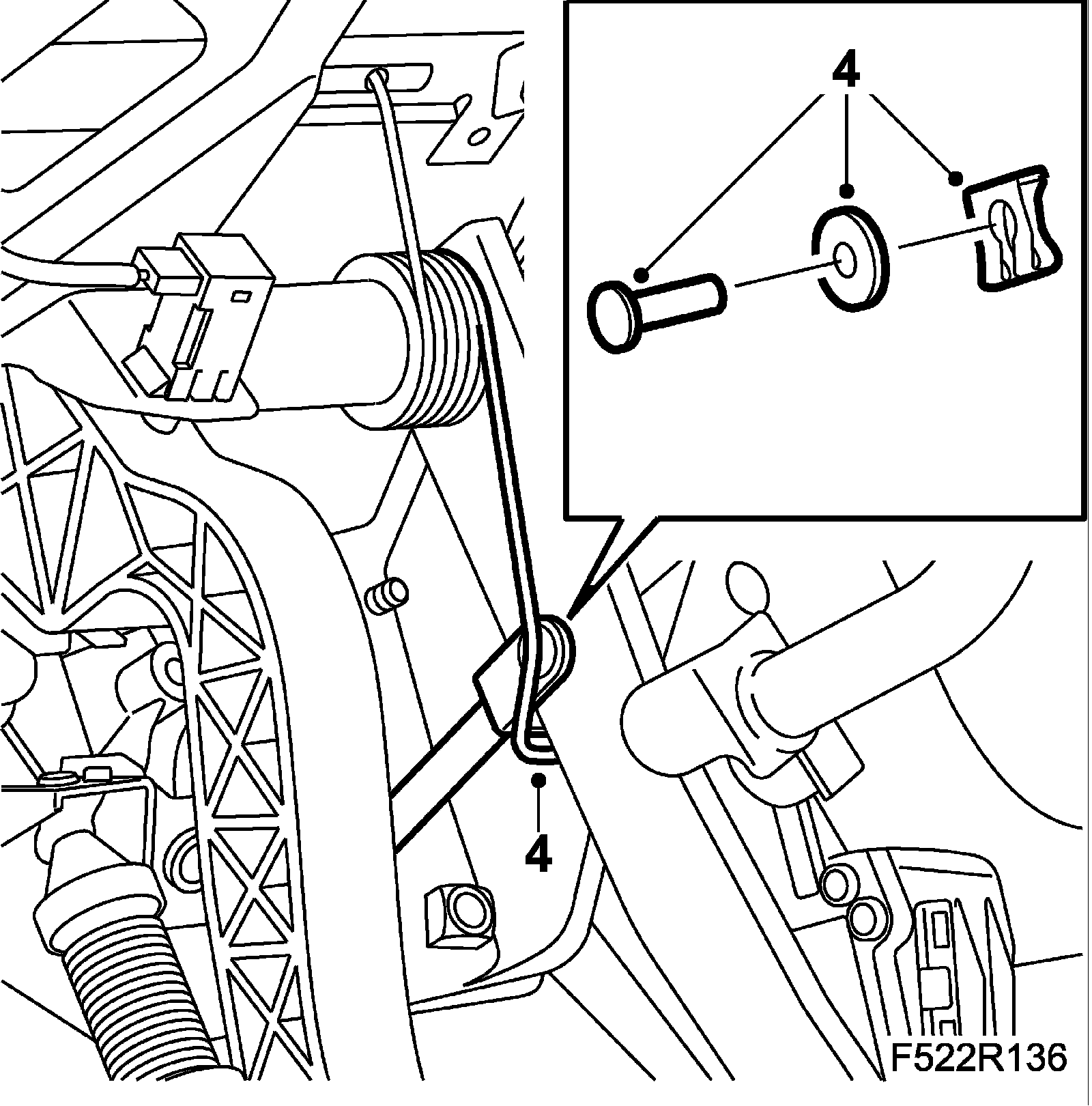 4

4

F522R136