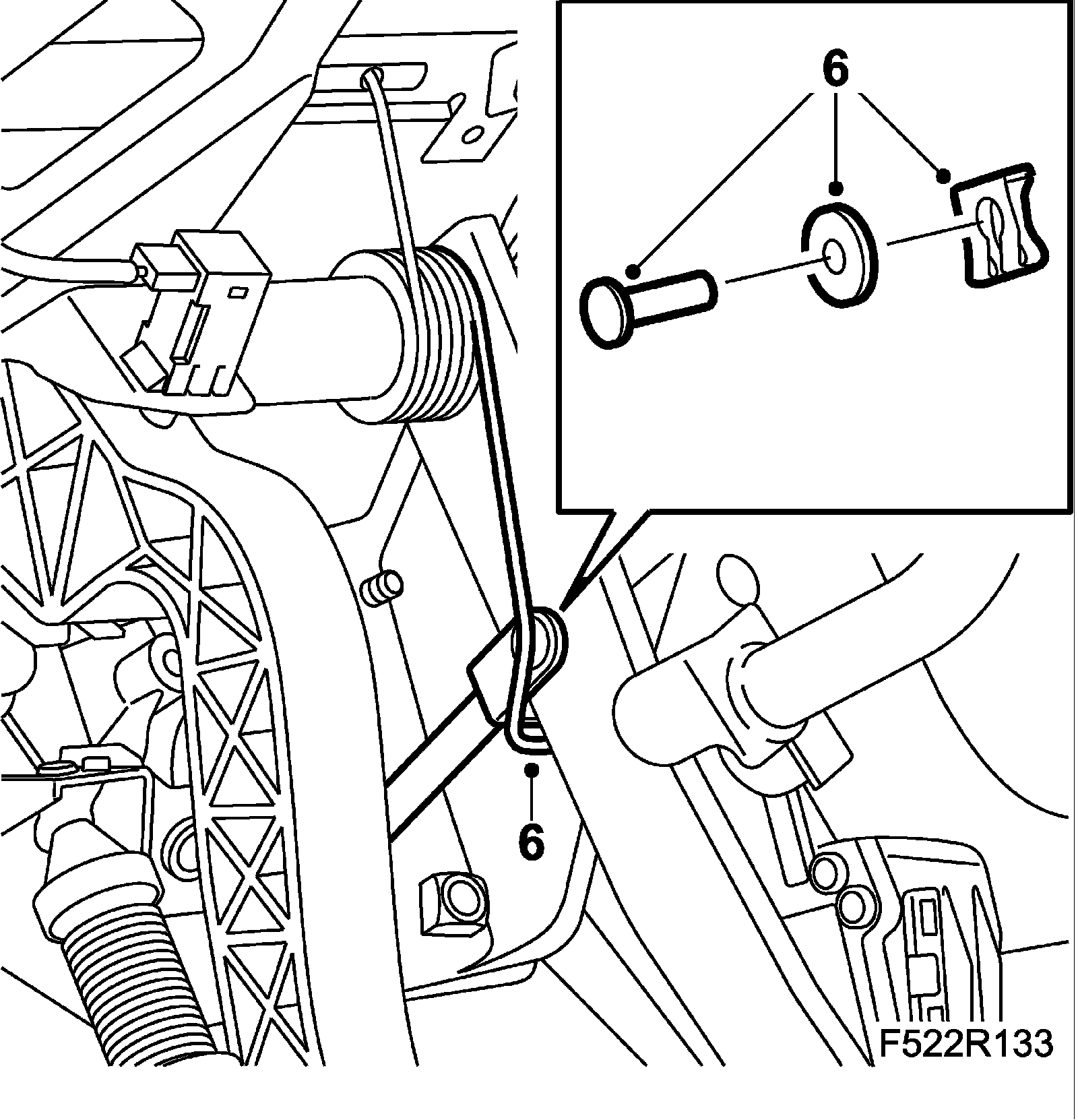 6

6

F522R133