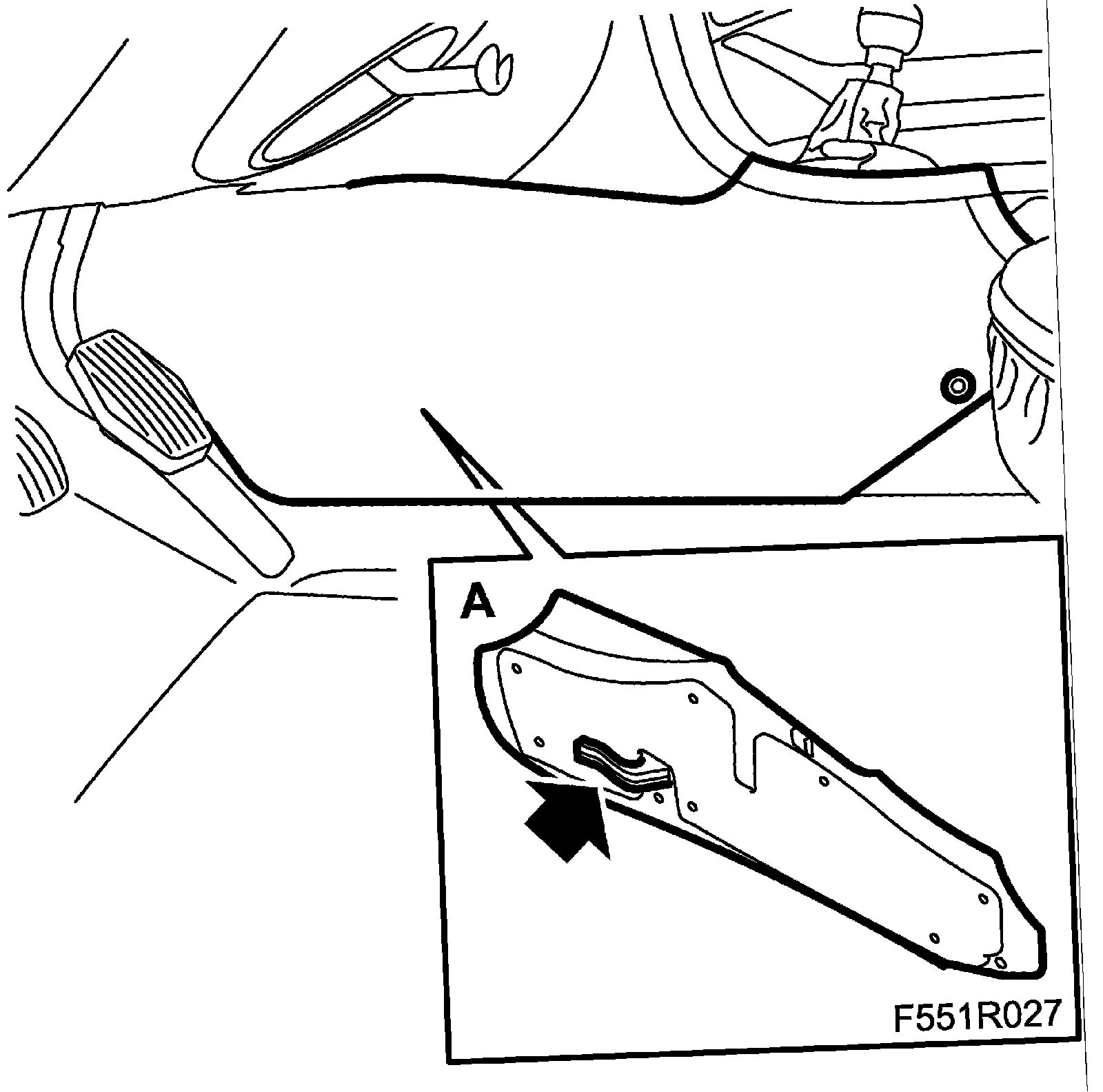 A

F551R027